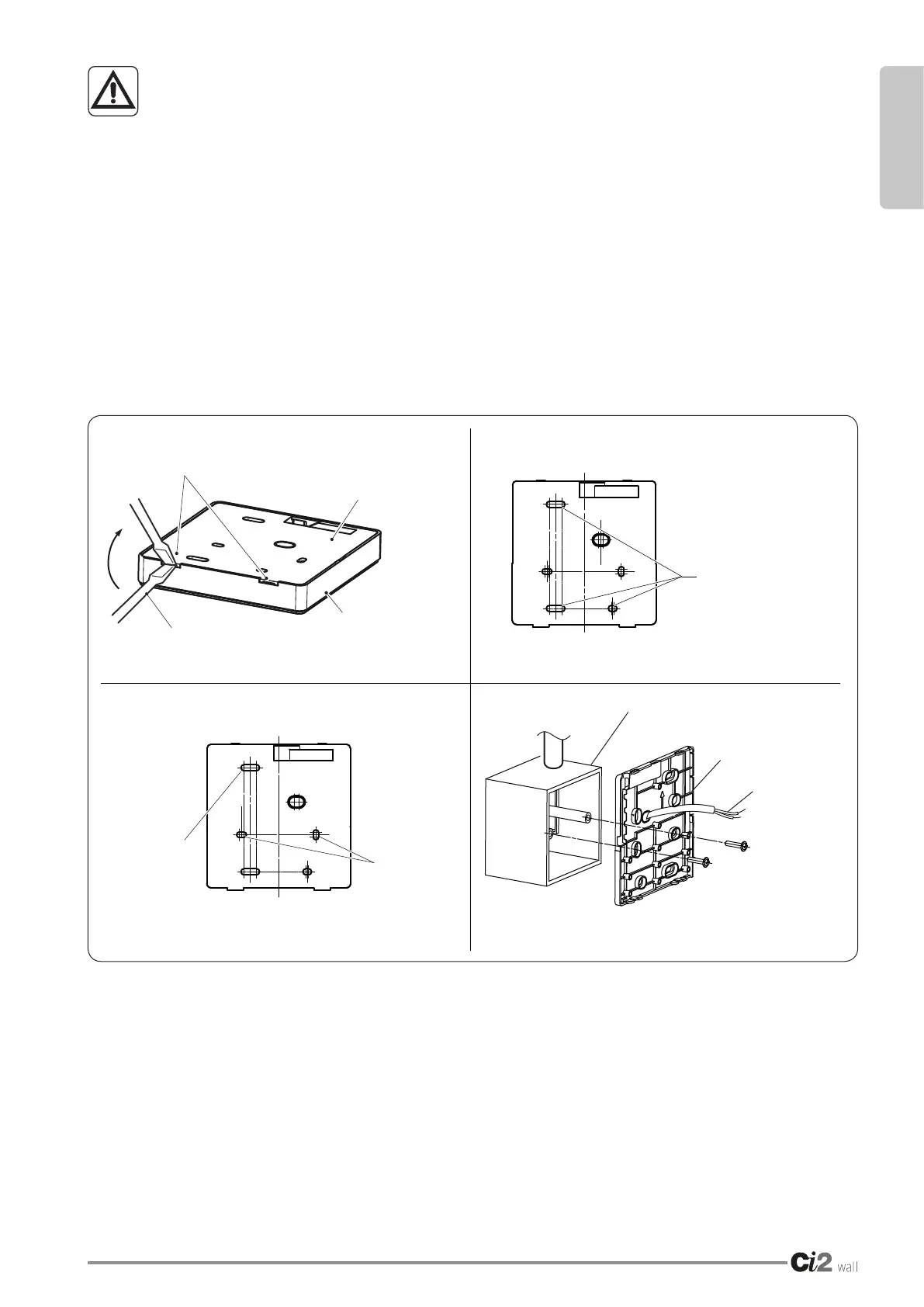 Ci2 wall