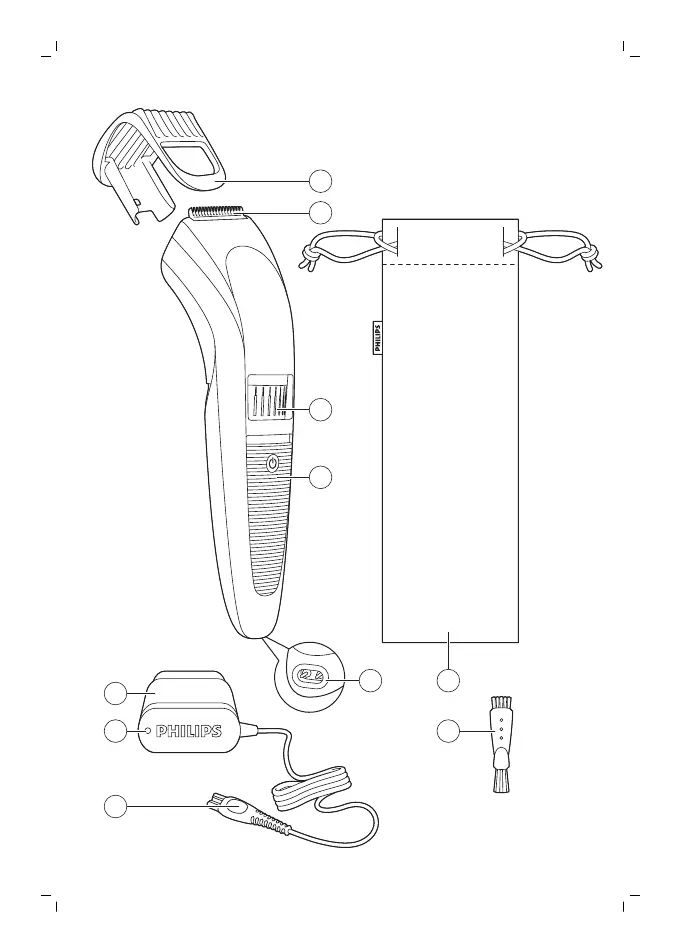 PHILIPS

PHILIPS