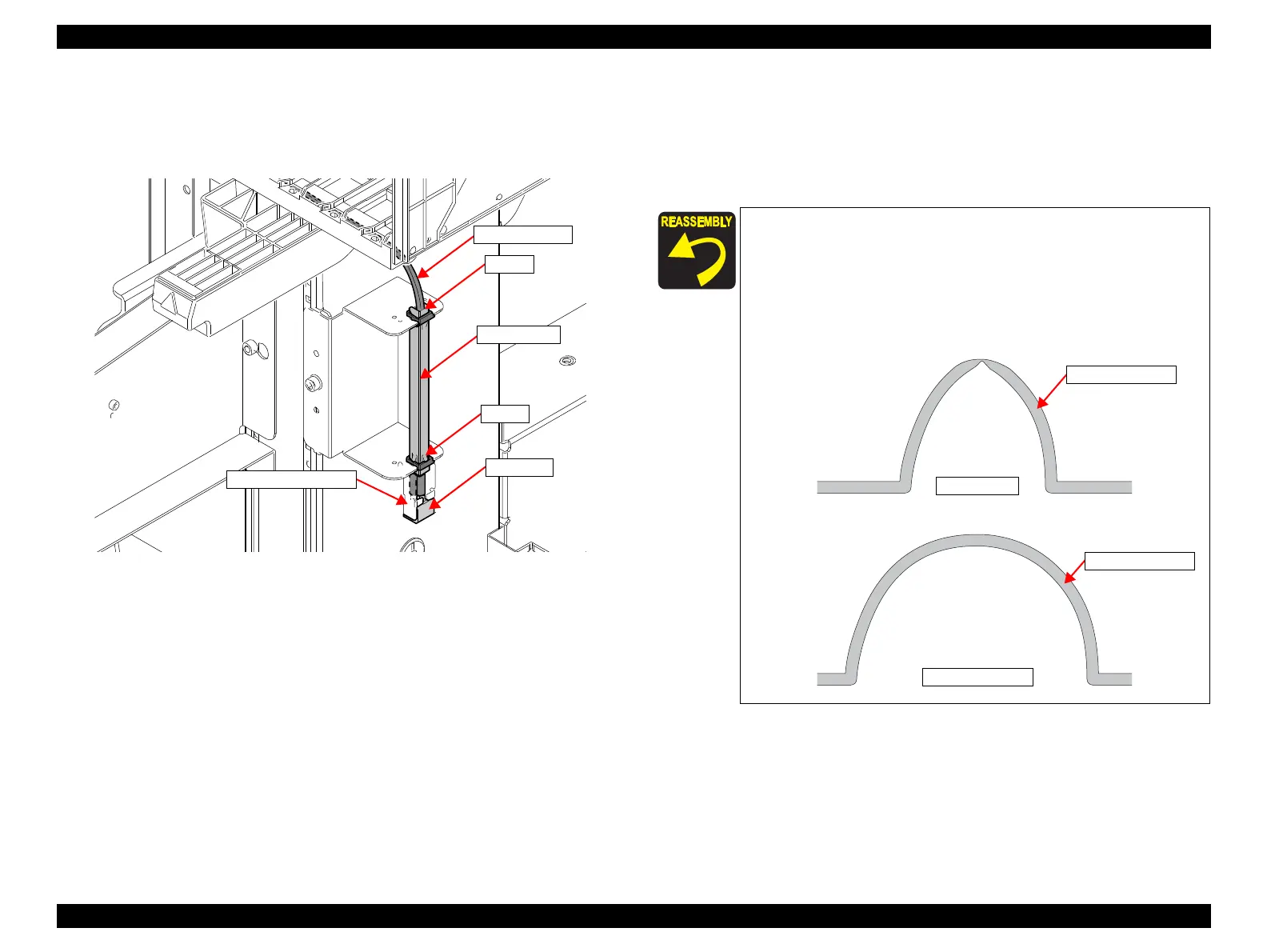 REASSEMBLY