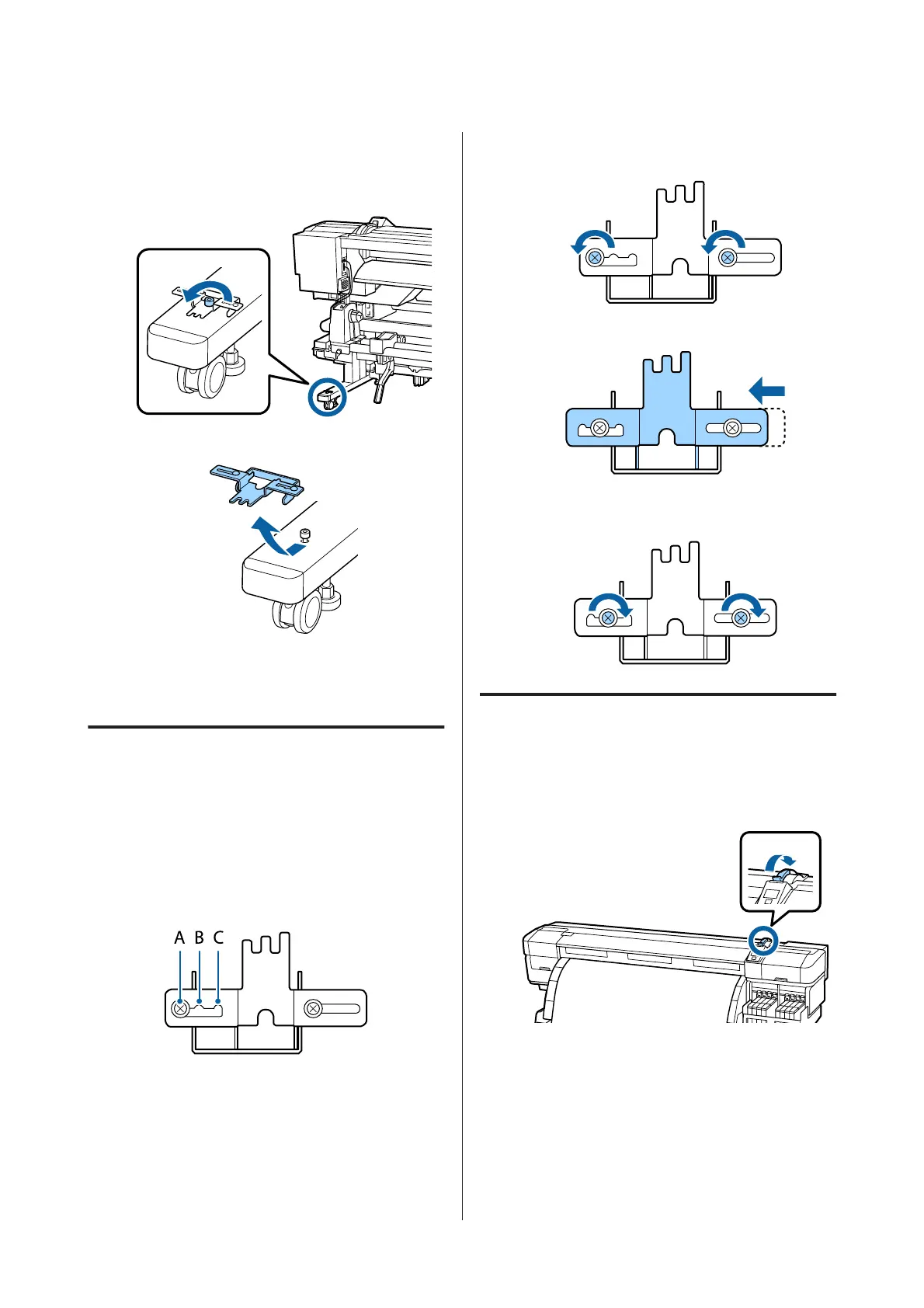 A B C