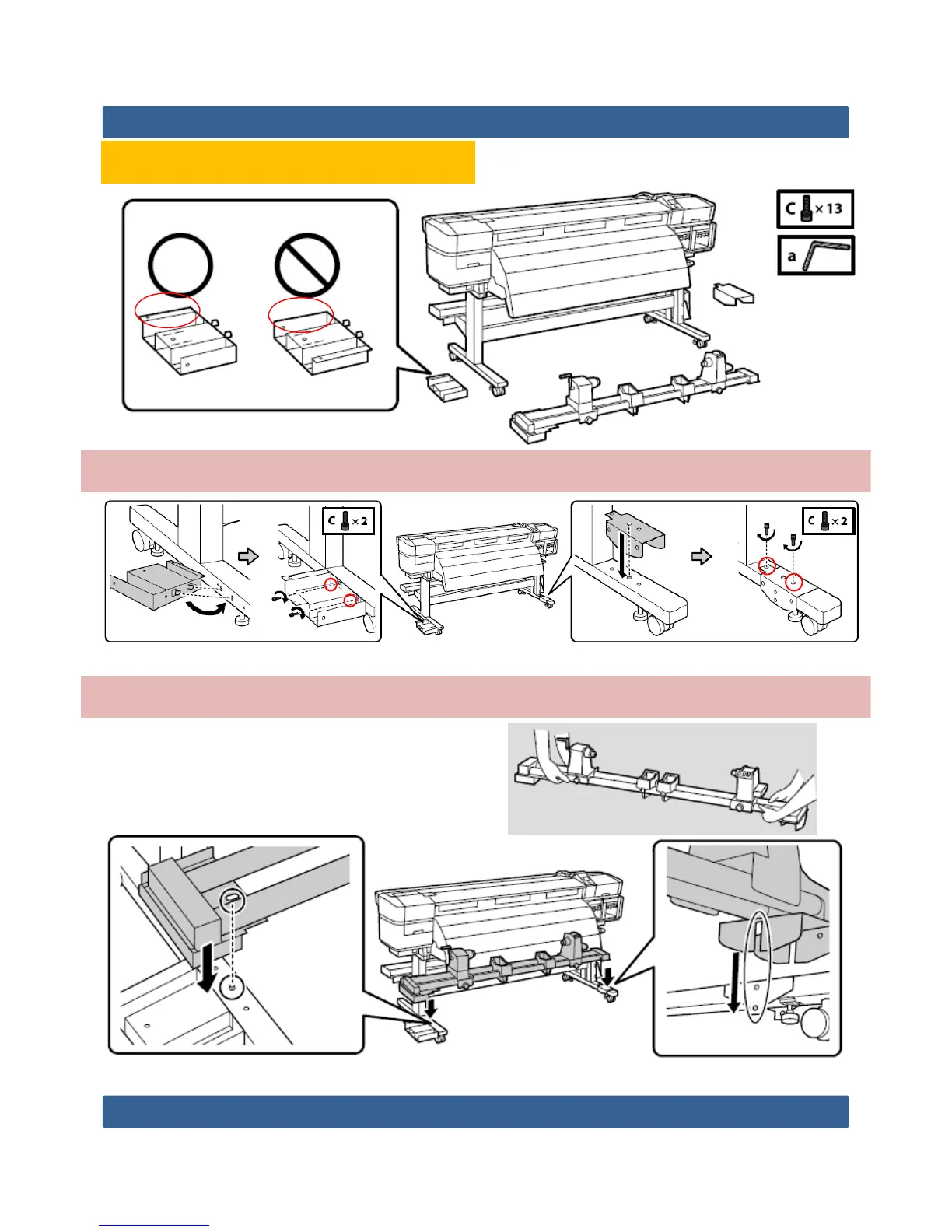 C ×13

a

C ×2

C ×2