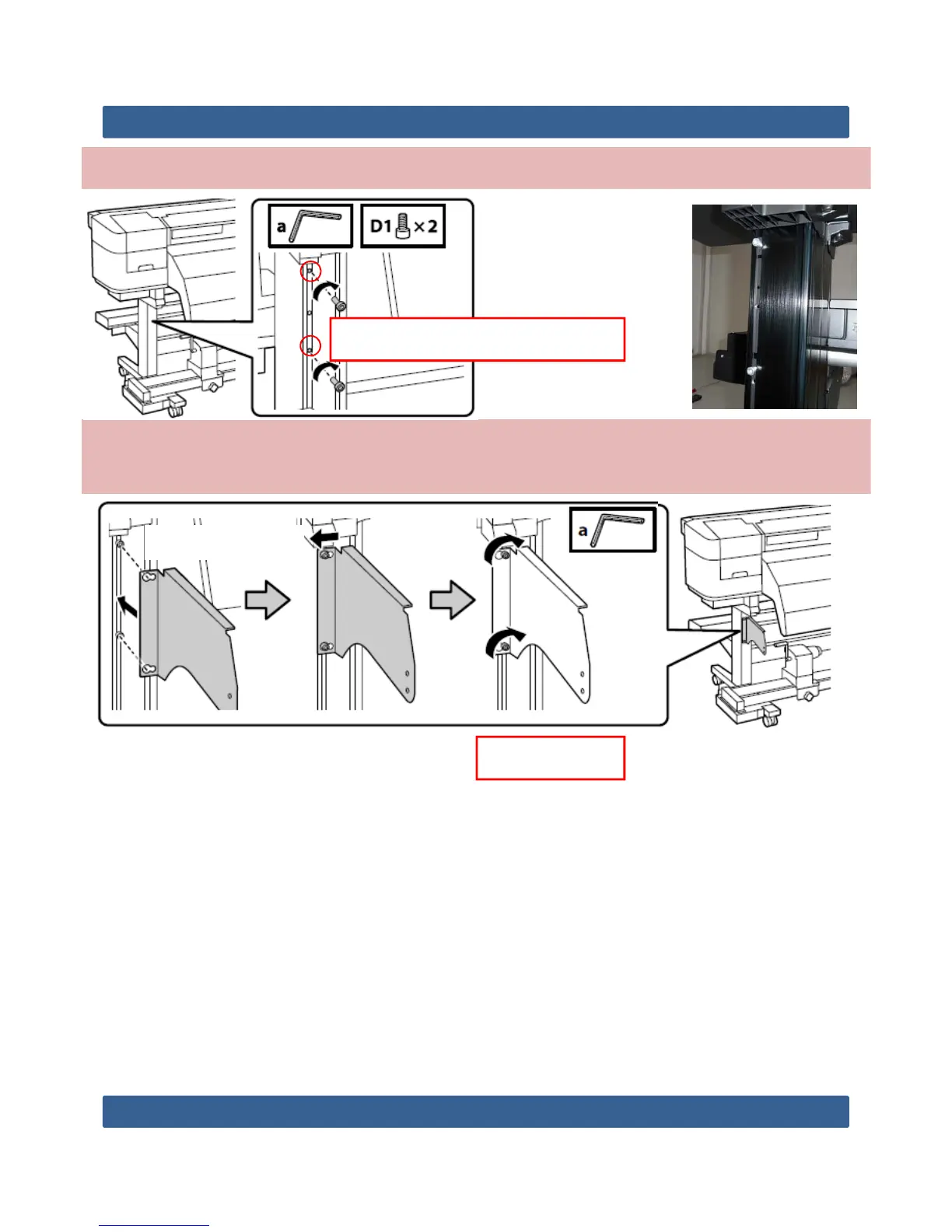 a

D1 ×2

a