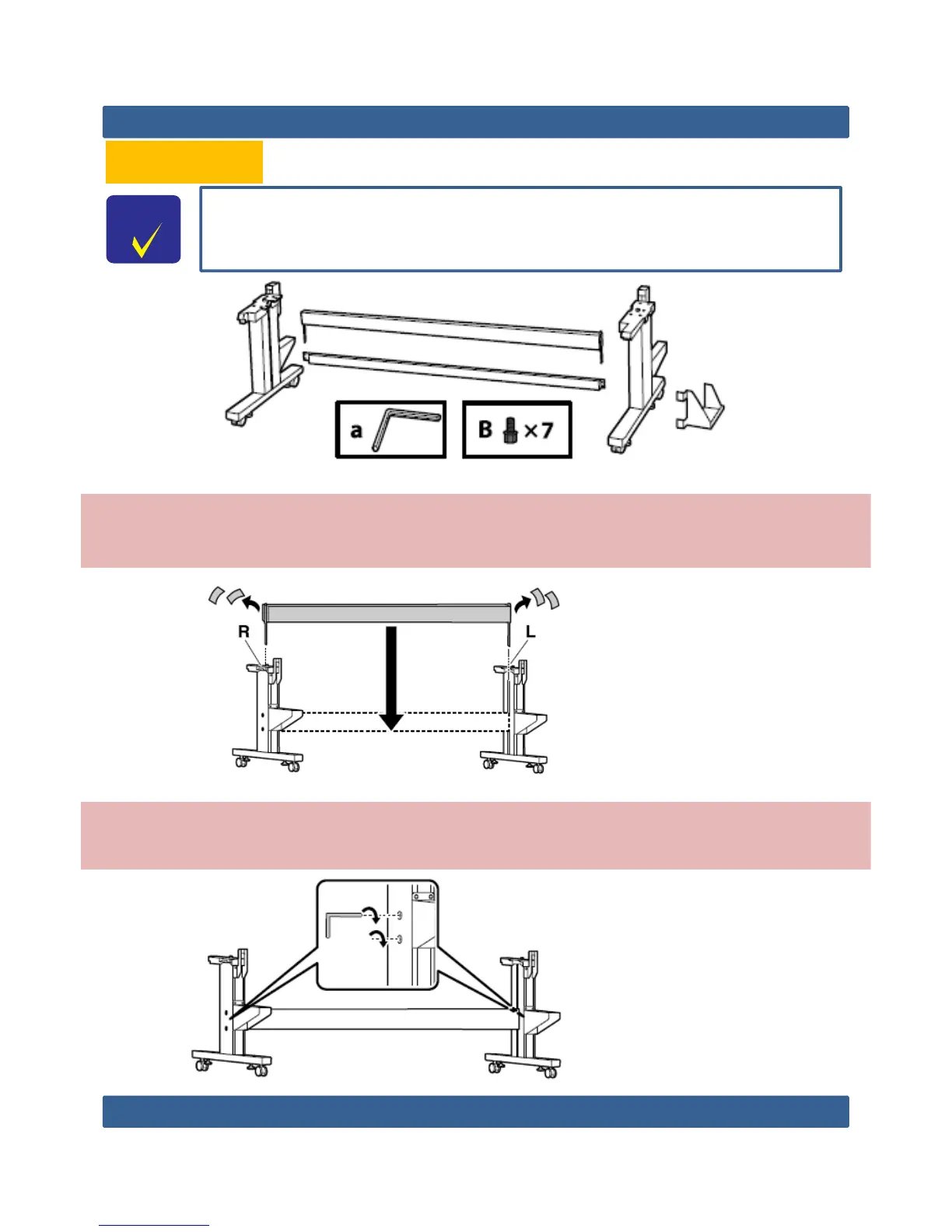 a

B ×7

R

L