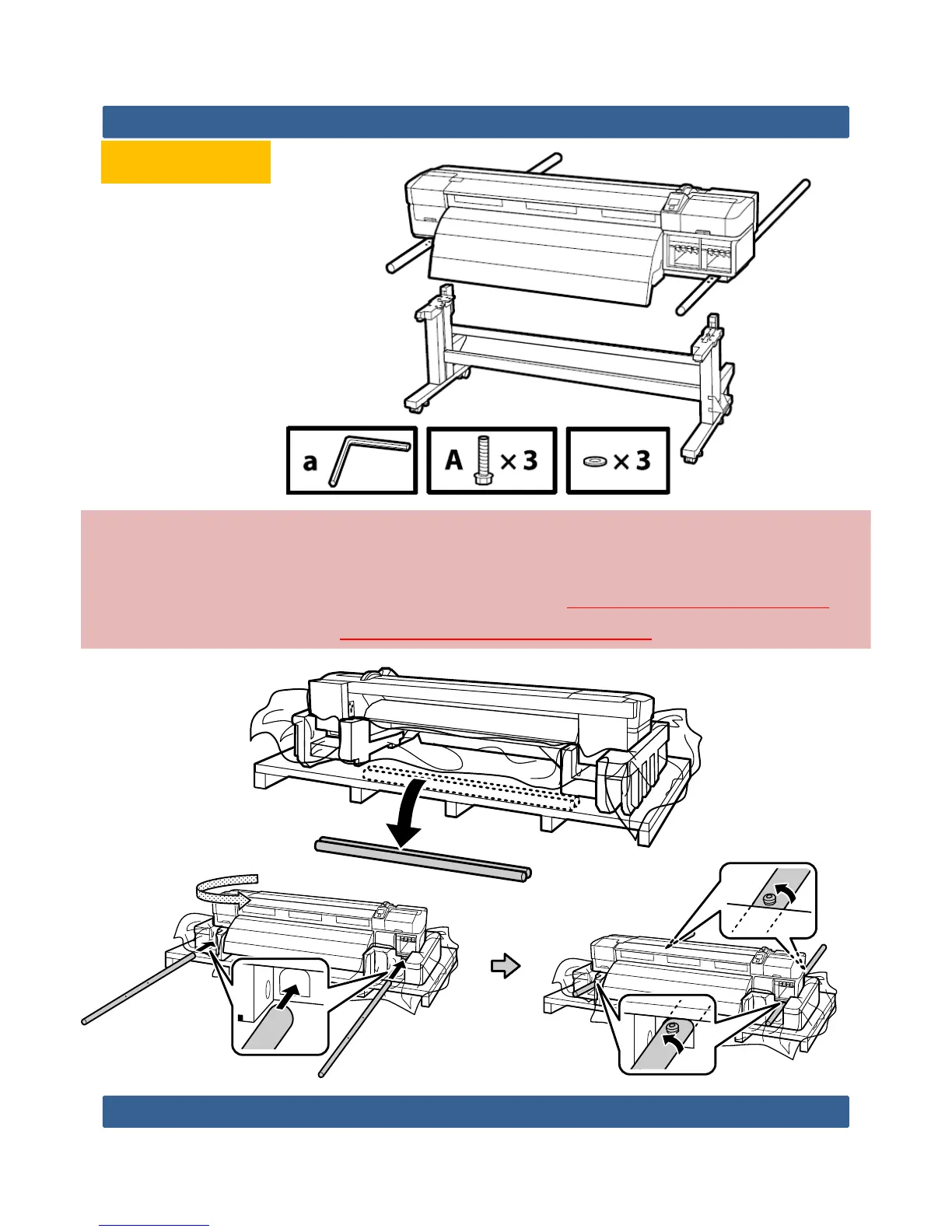 a

A ×3

×3