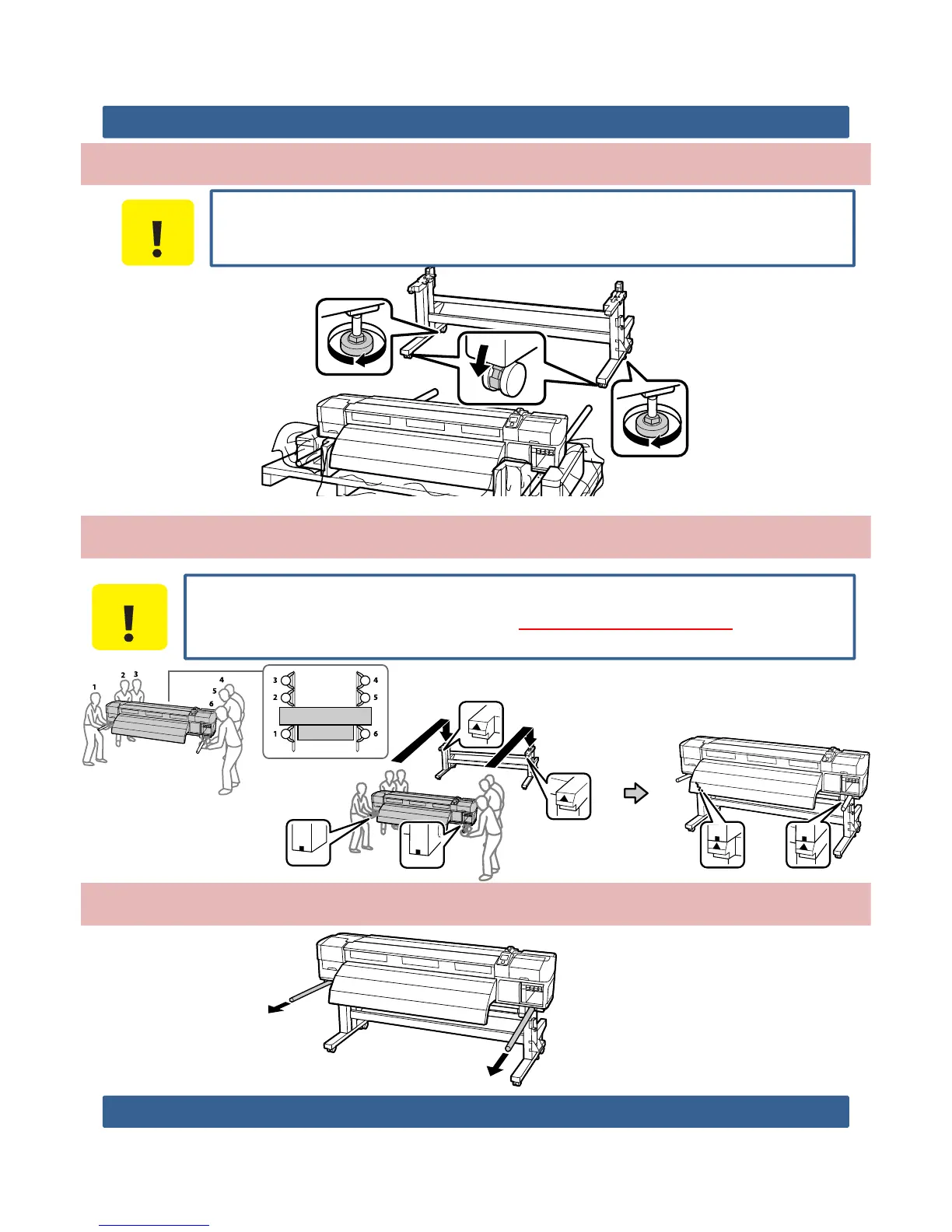 1
2 3
4
5
6
3
2
1
4
5
6