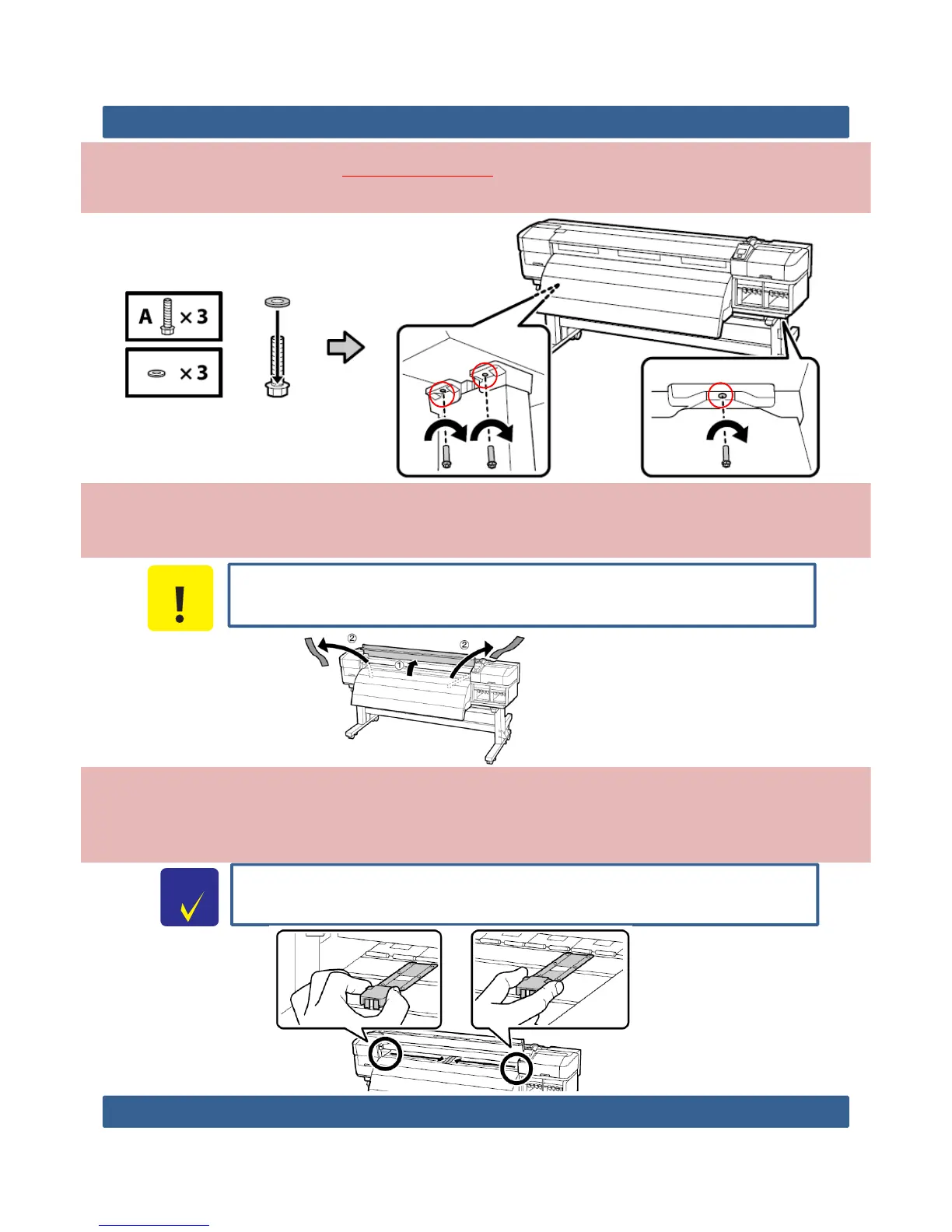 A ×3

×3

②

②

①