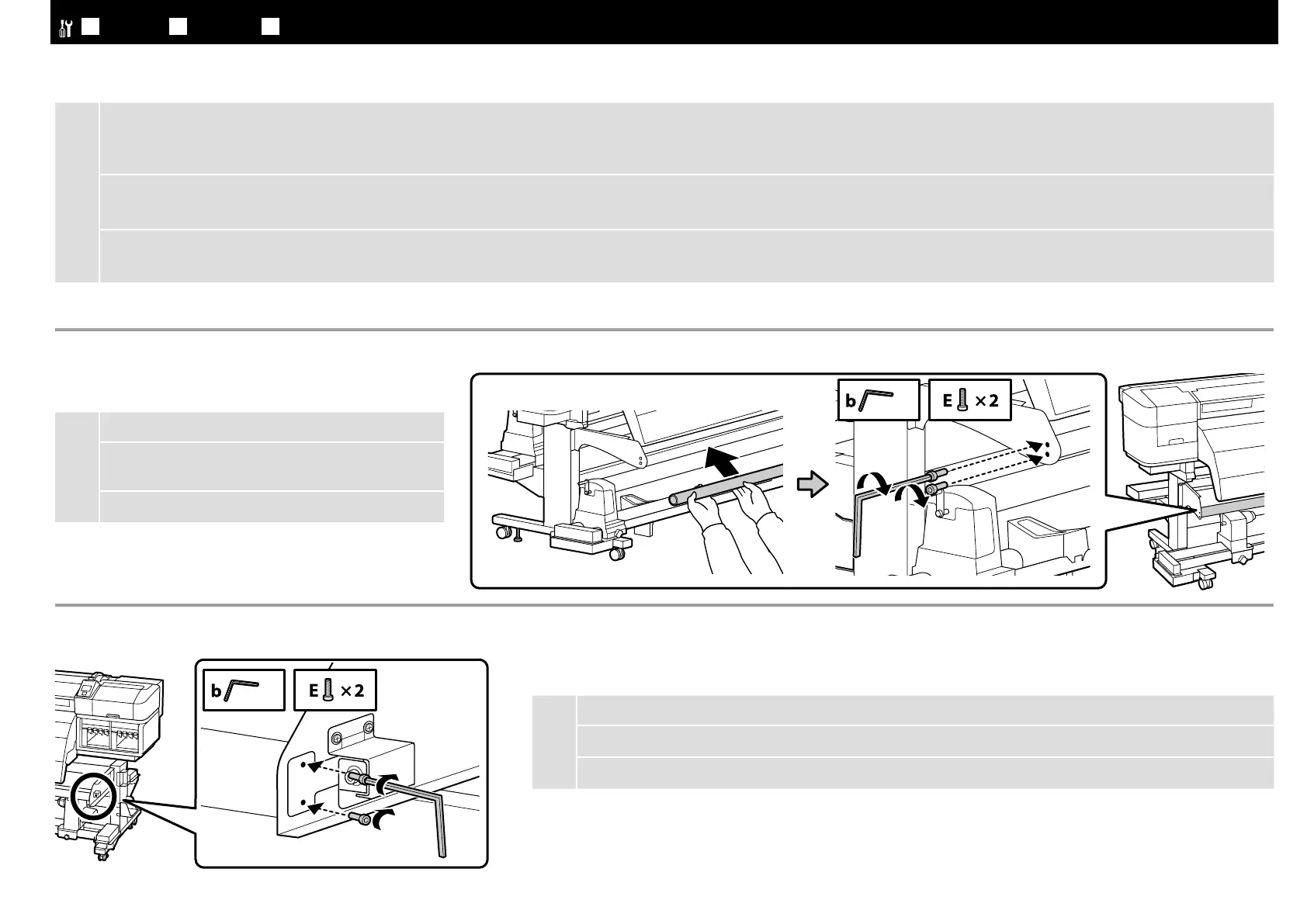 b

E ×2

b

E ×2