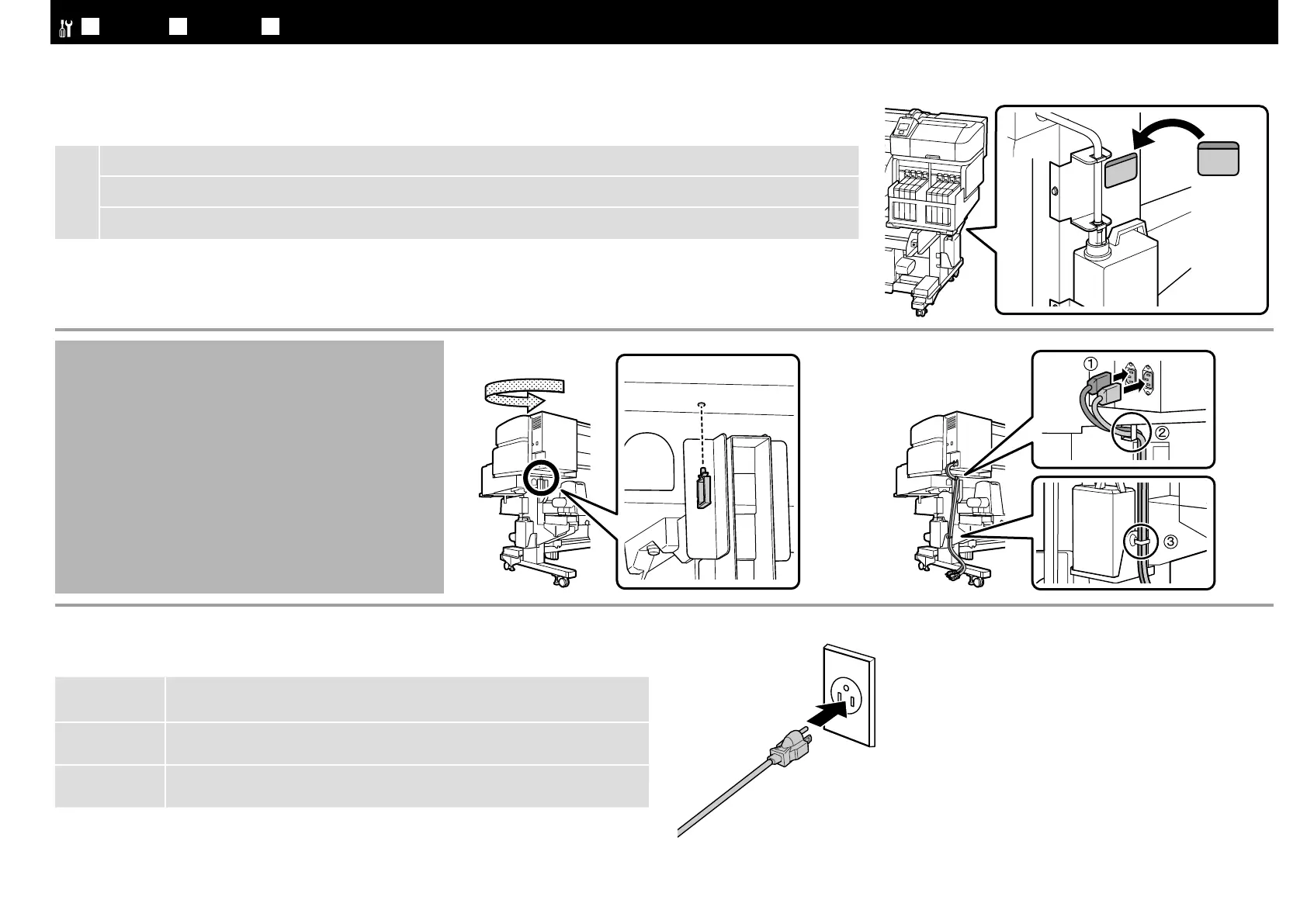 ①
②
③