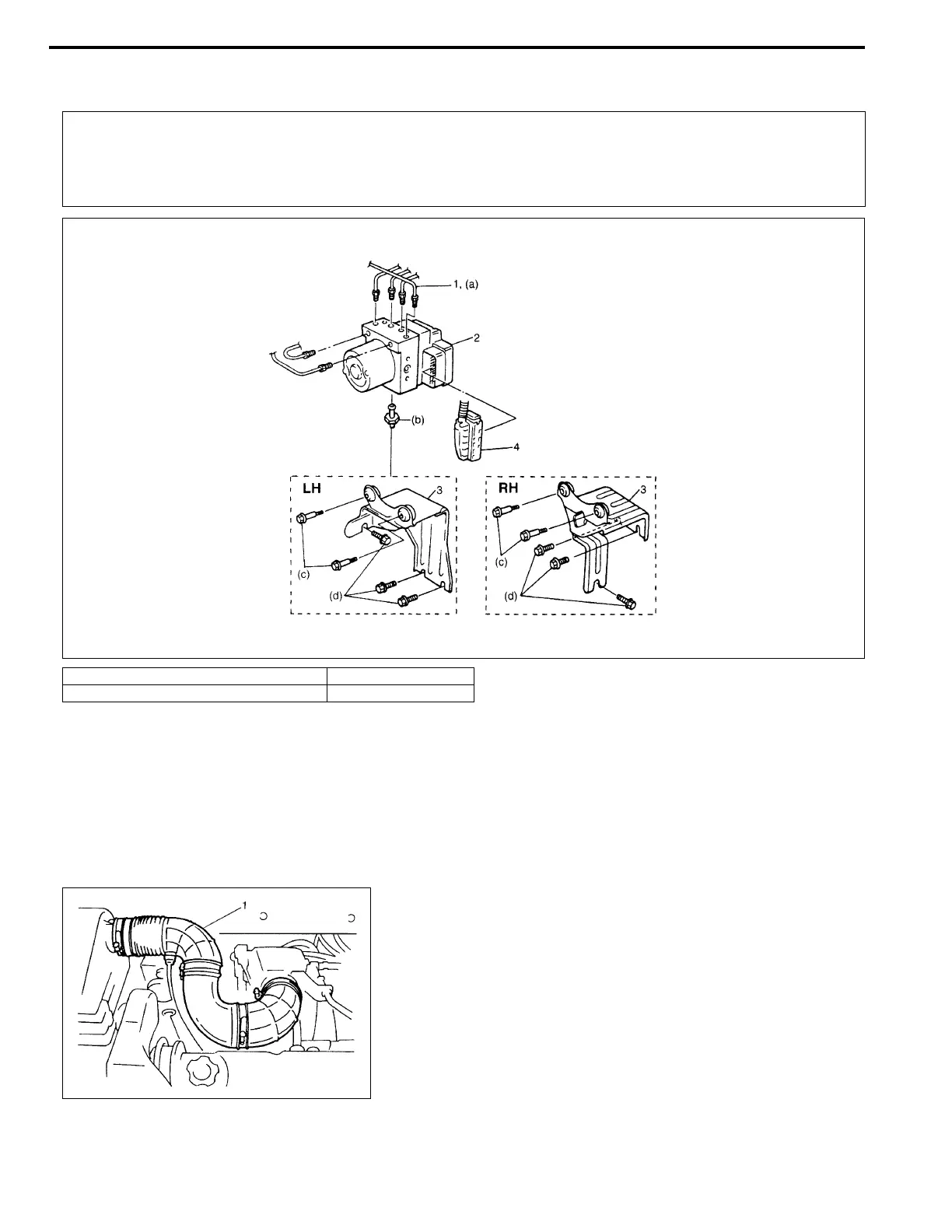 1, (a)

2

(b)

4

LH

3

(c)

(d)

RH

3

(c)

(d)

1