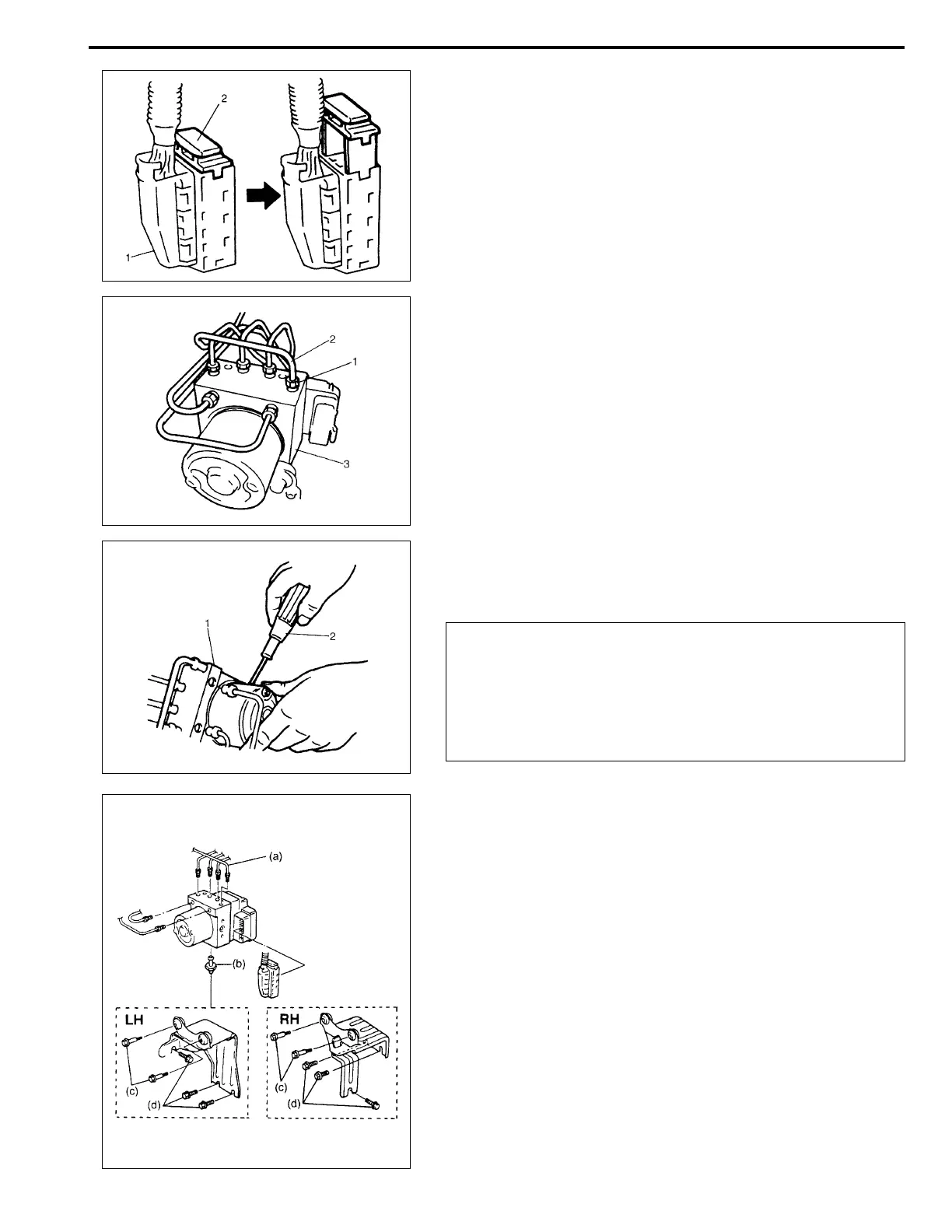 2

1

2

1

3

1

2

(a)

(b)

LH

RH

(c)

(d)

(c)

(d)