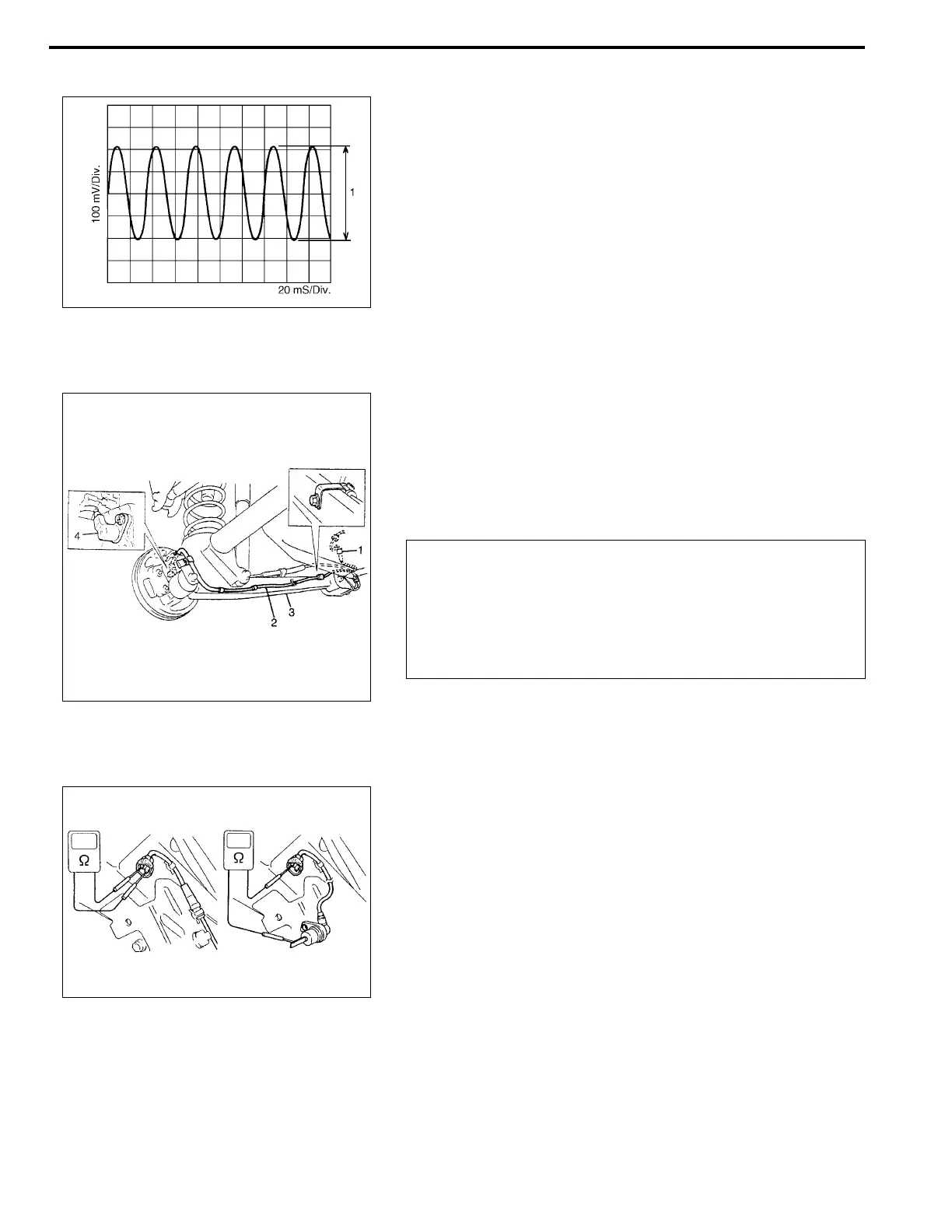 100 mV/Div.

1

20 mS/Div.

4

1

2

3

Ω

Ω