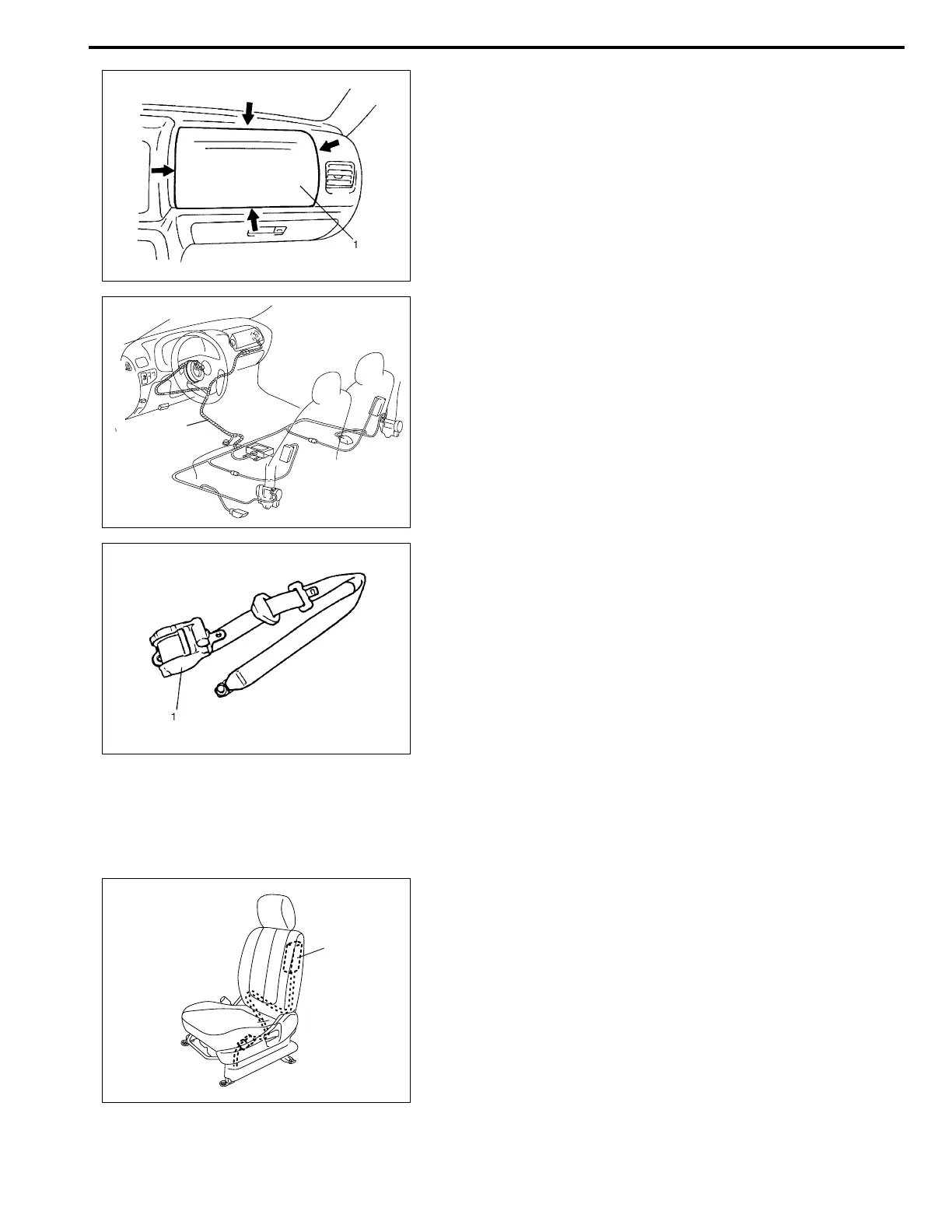 1

1