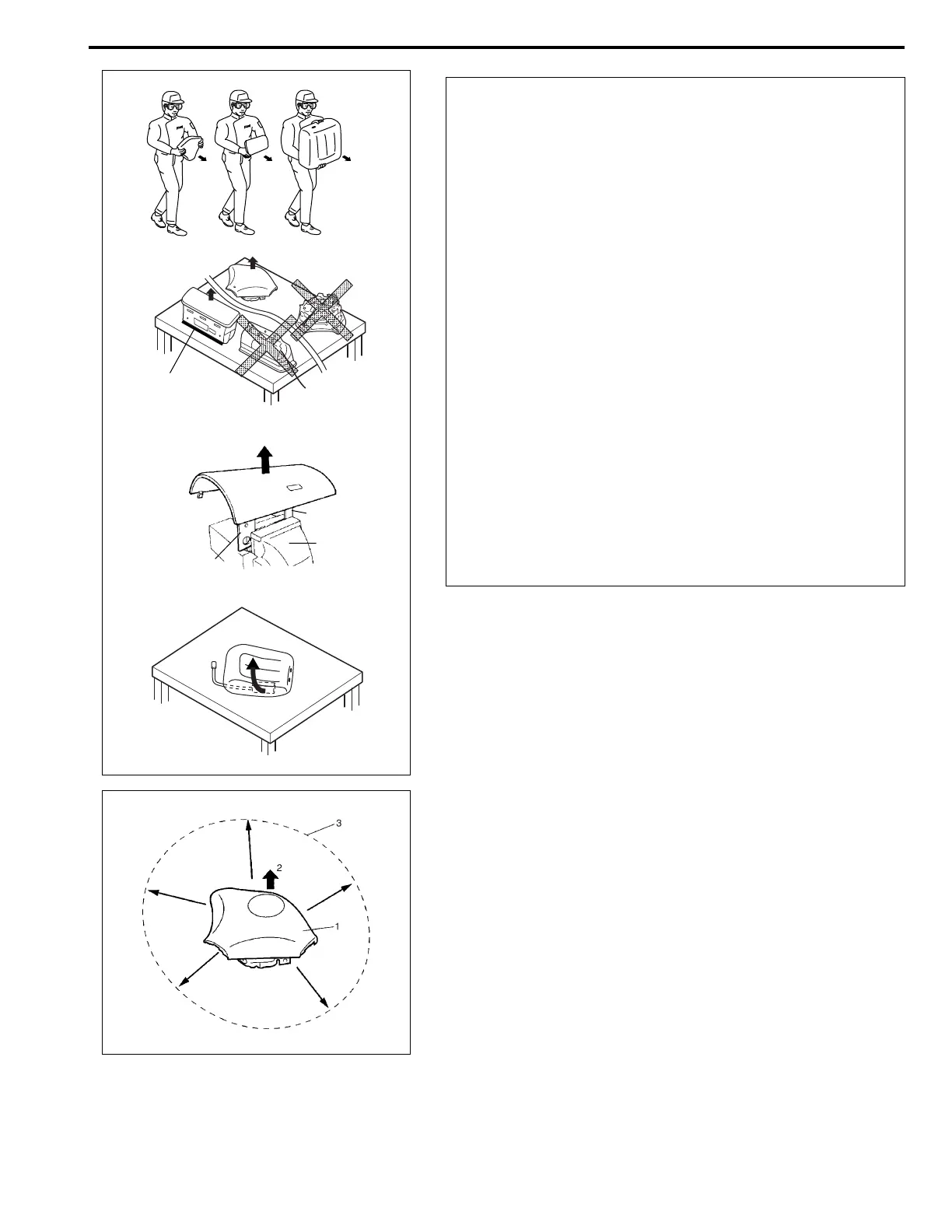 3
2
1