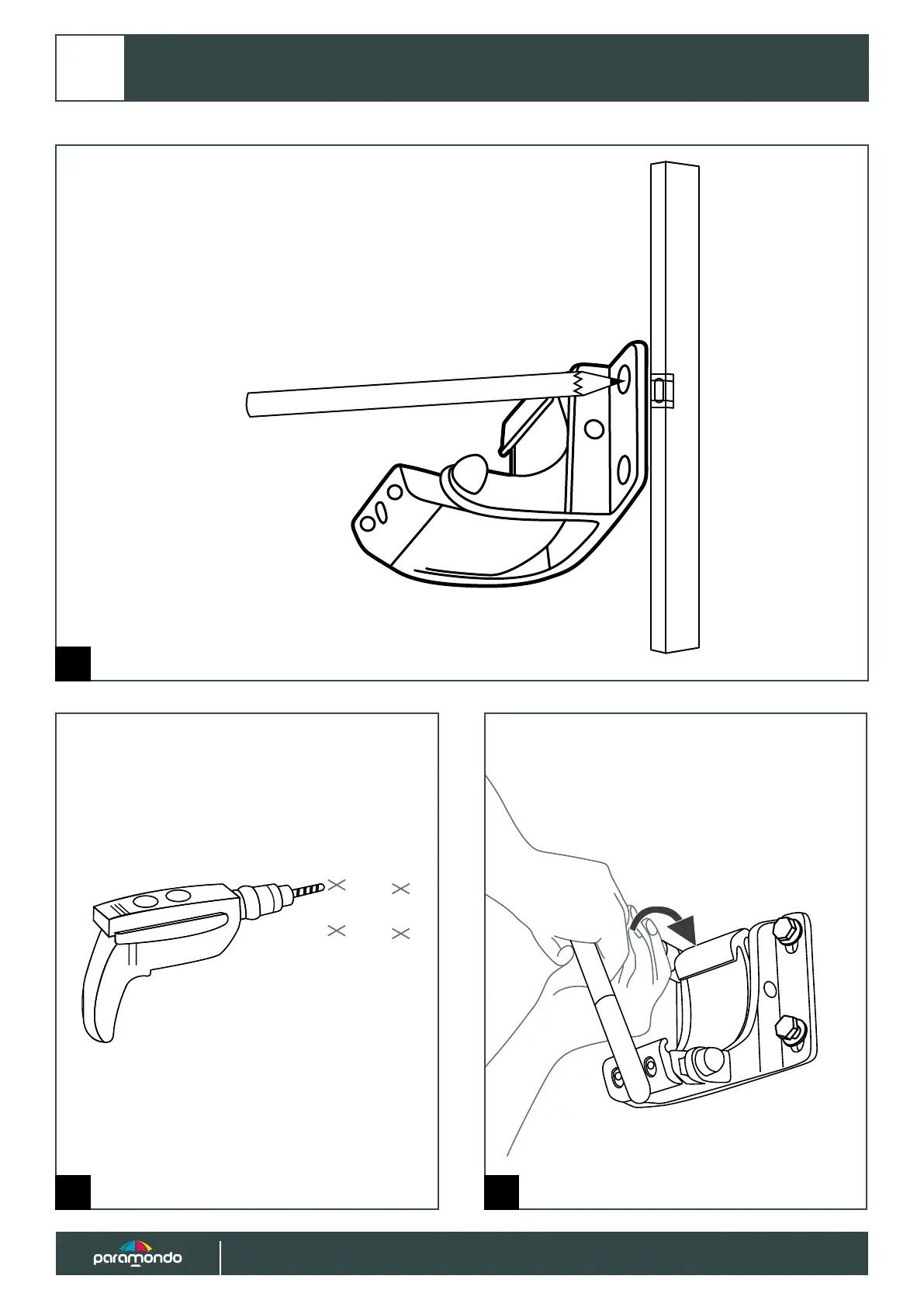 paramondo