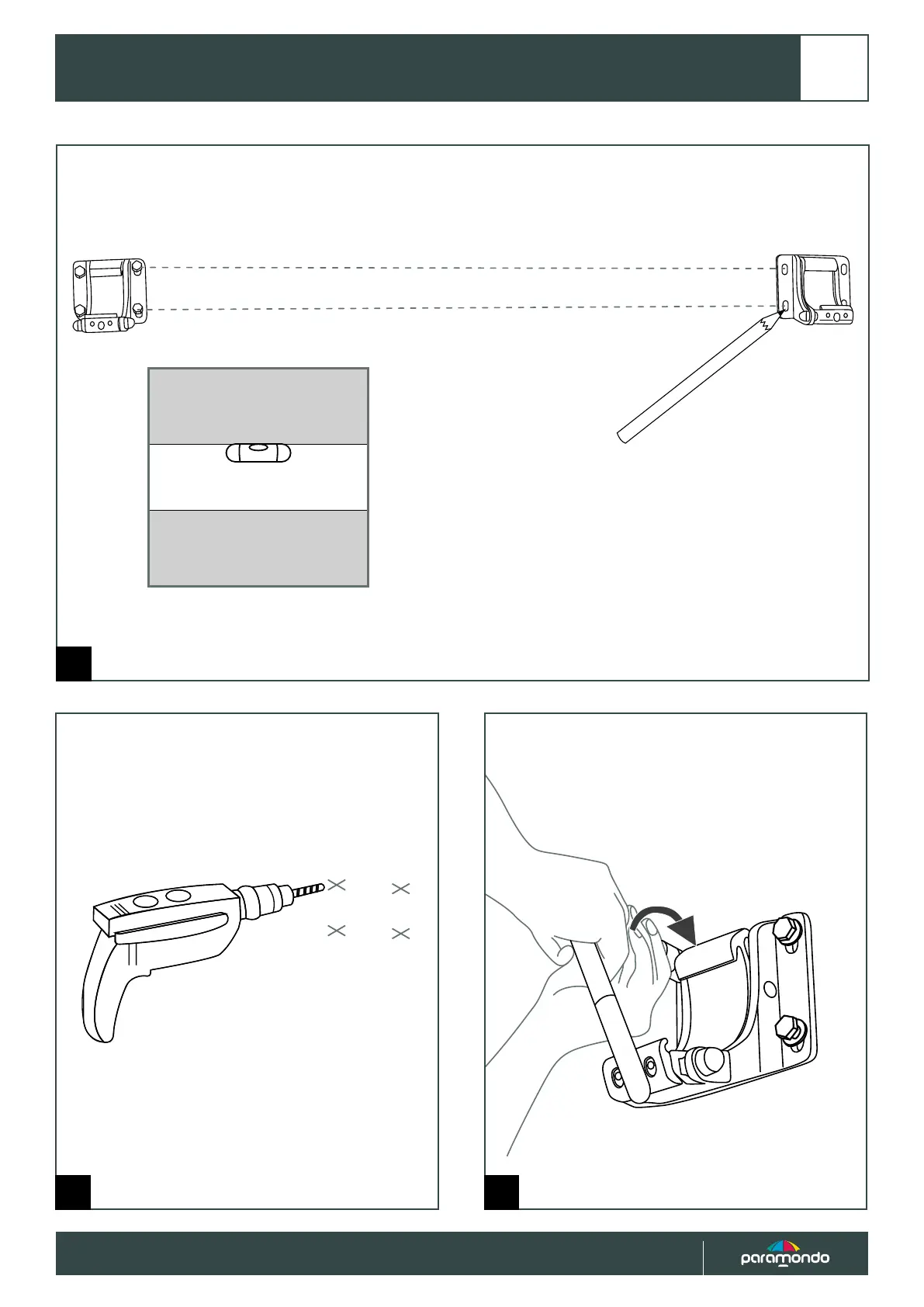 paramondo