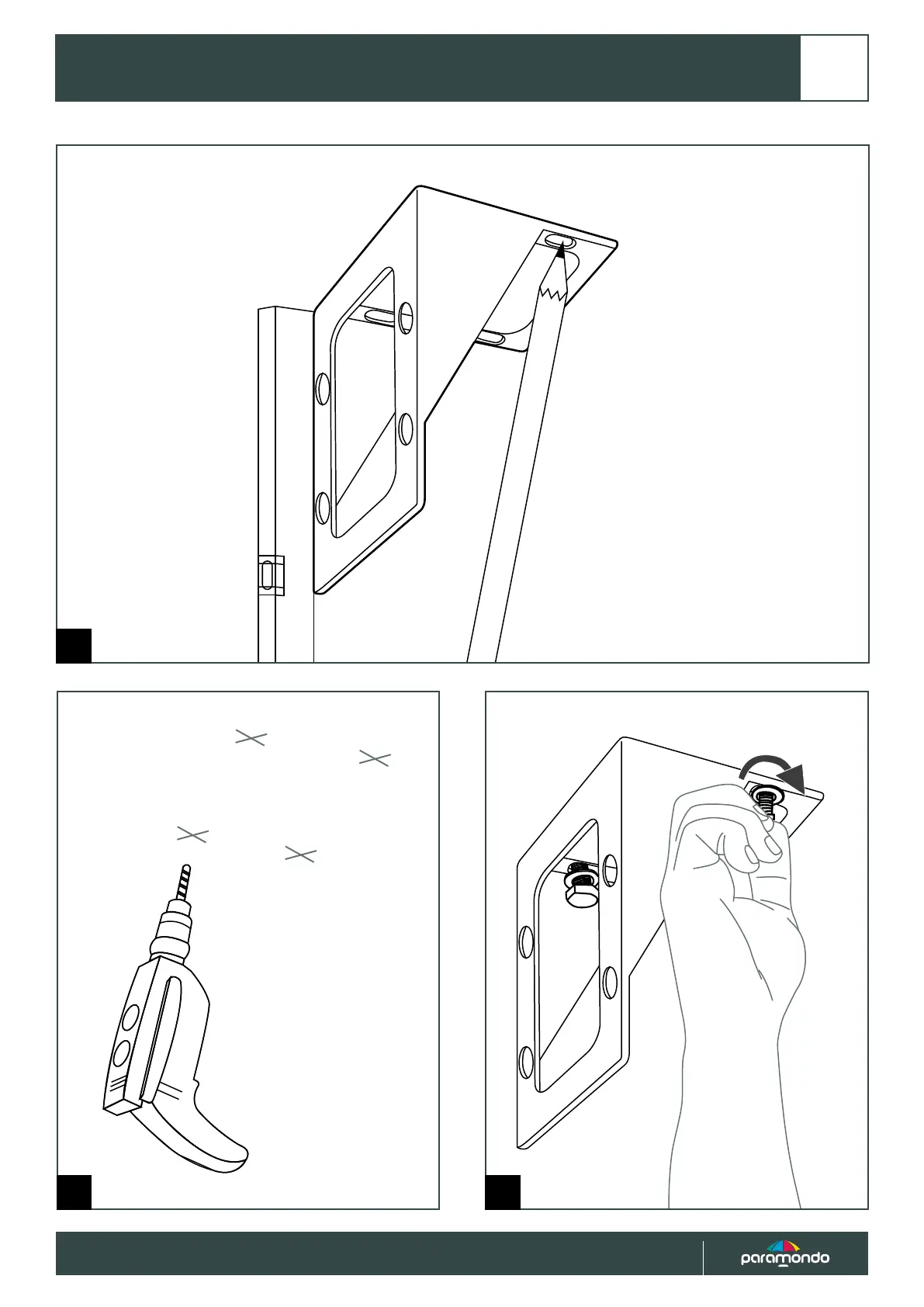 paramondo