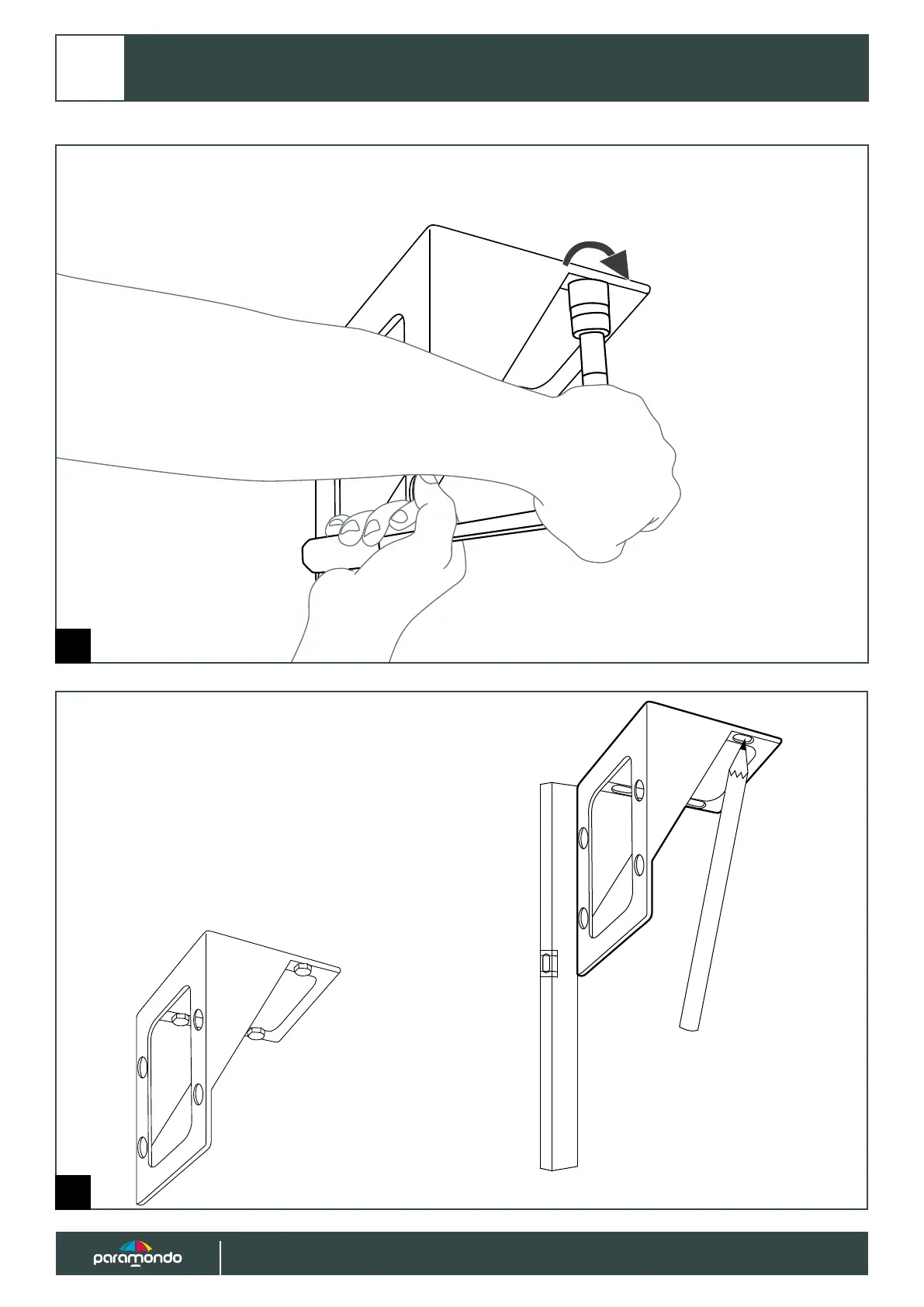 paramondo