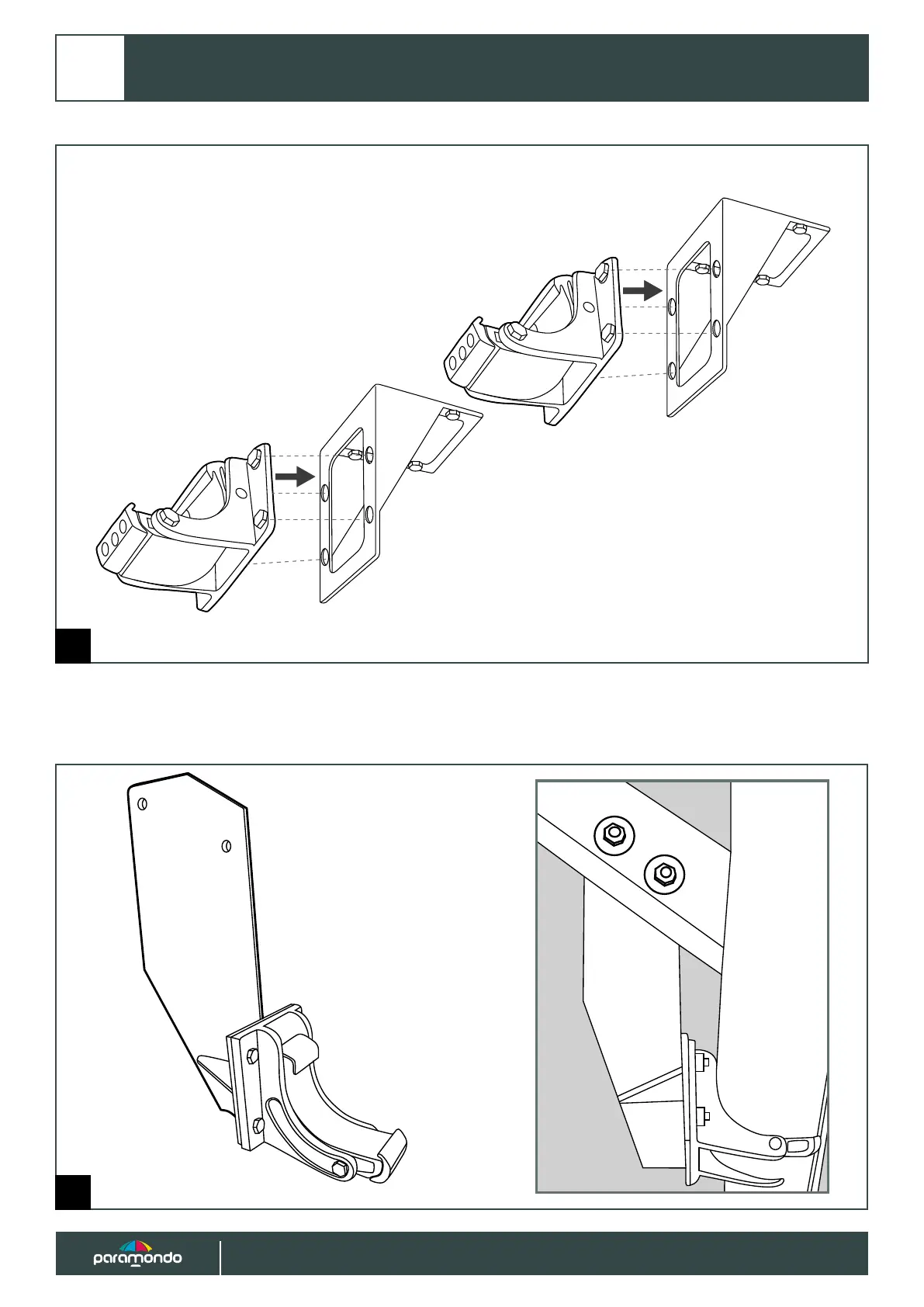 paramondo