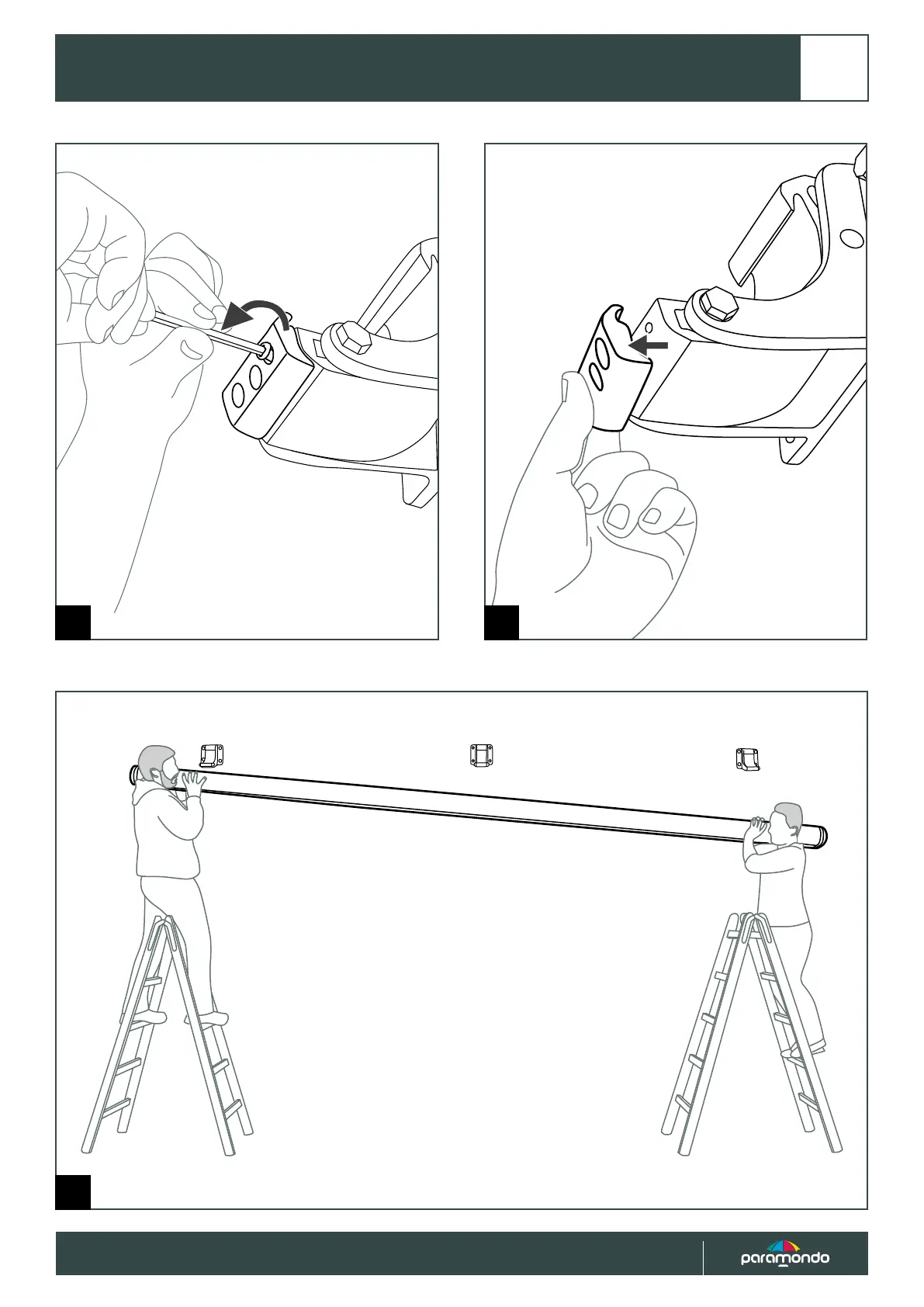 paramondo