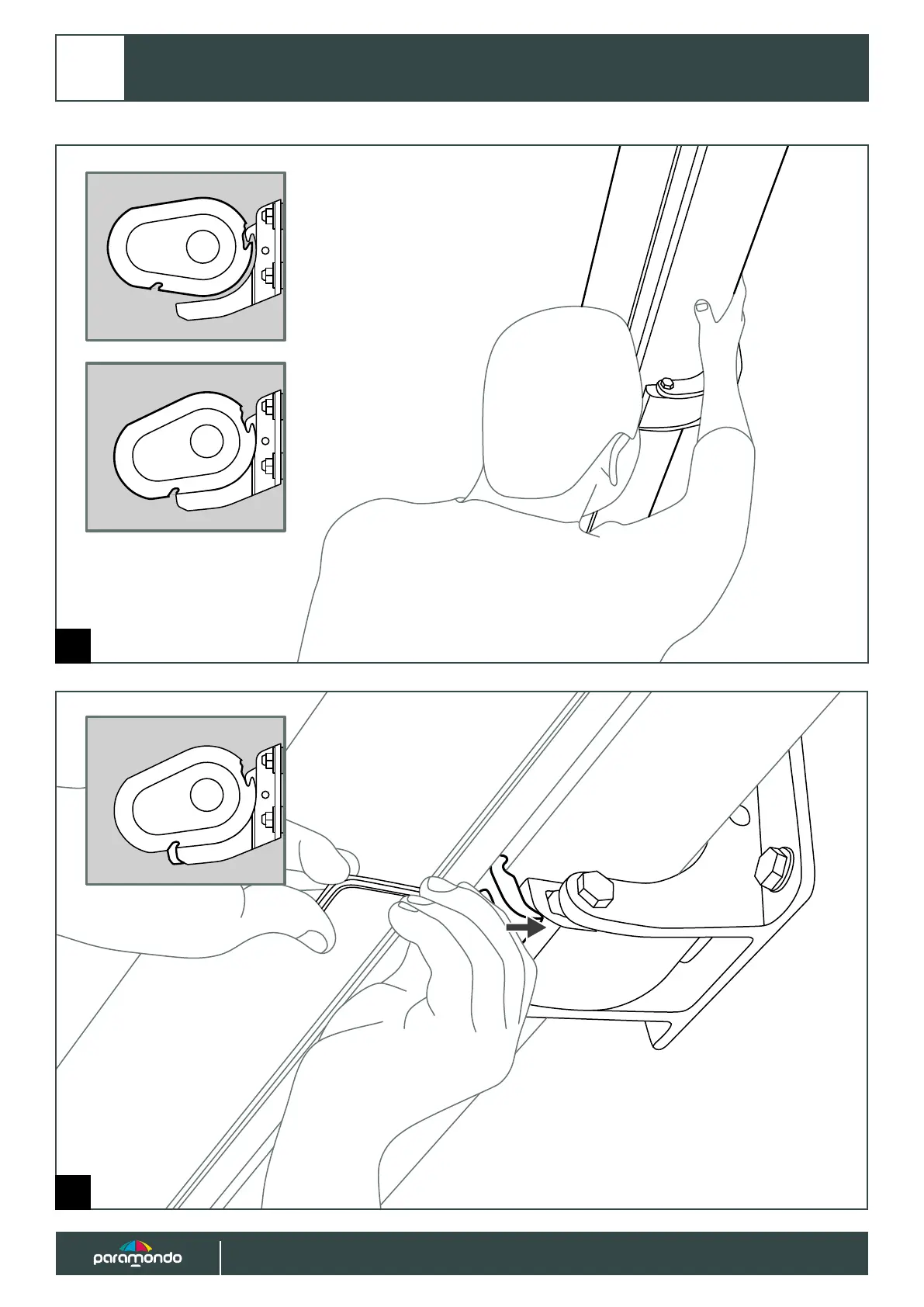 paramondo