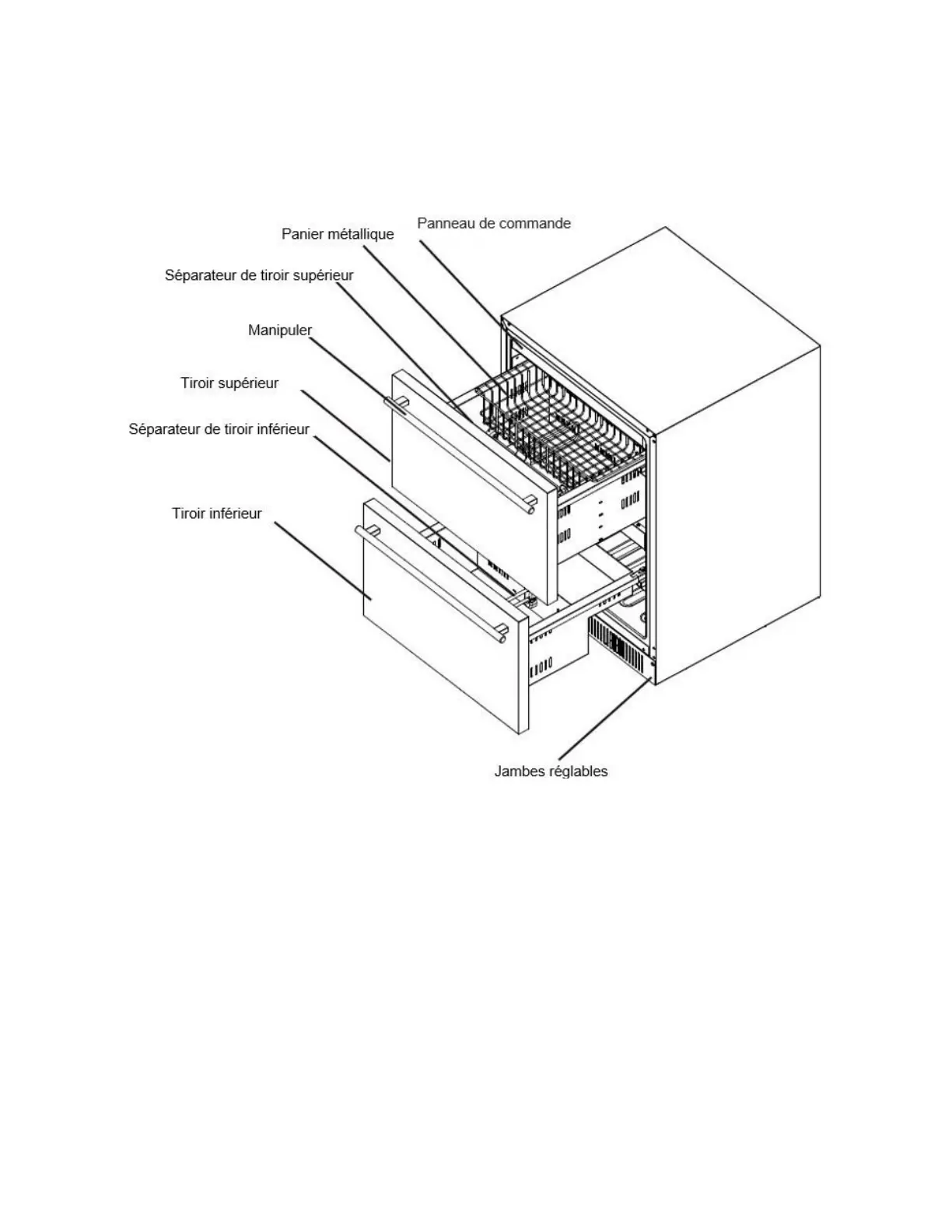 Panneau de commande
Panier métallique
Séparateur de tiroir supérieur
Manipuler
Tiroir supérieur
Séparateur de tiroir inférieur
Tiroir inférieur
Jambes réglables