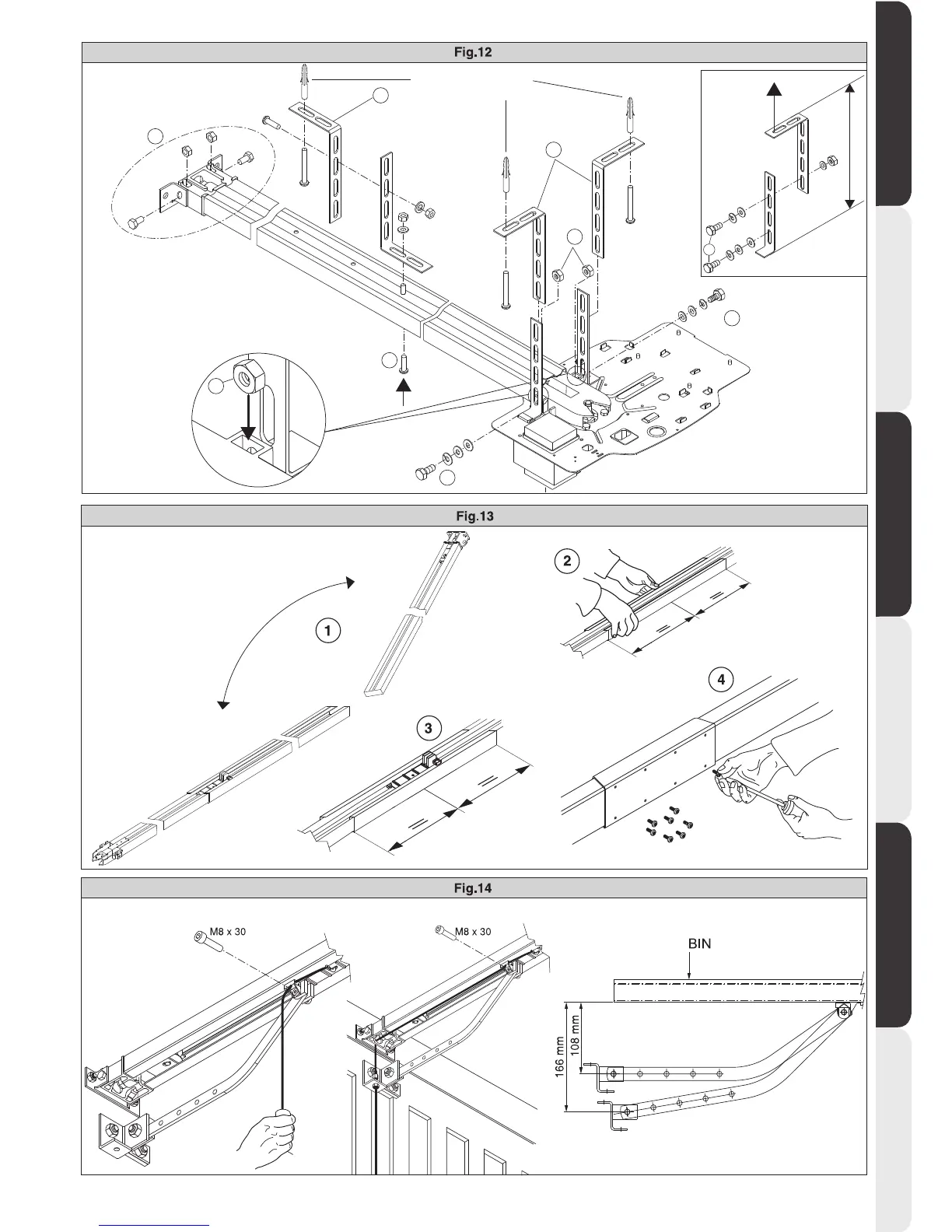 Fig.12

Fig.13

1

2

3

4

Fig.14

M8 x 30

M8 x 30

BIN

166 mm

108 mm