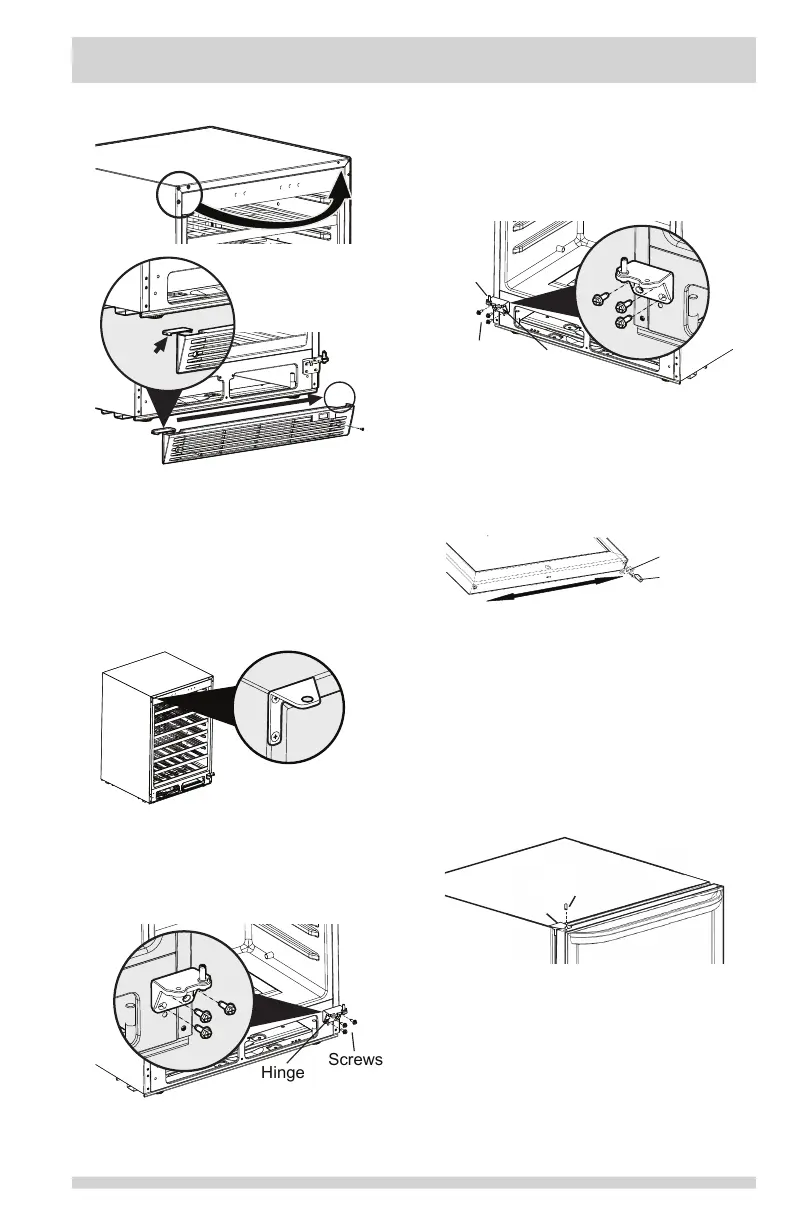 Hinge

Screws