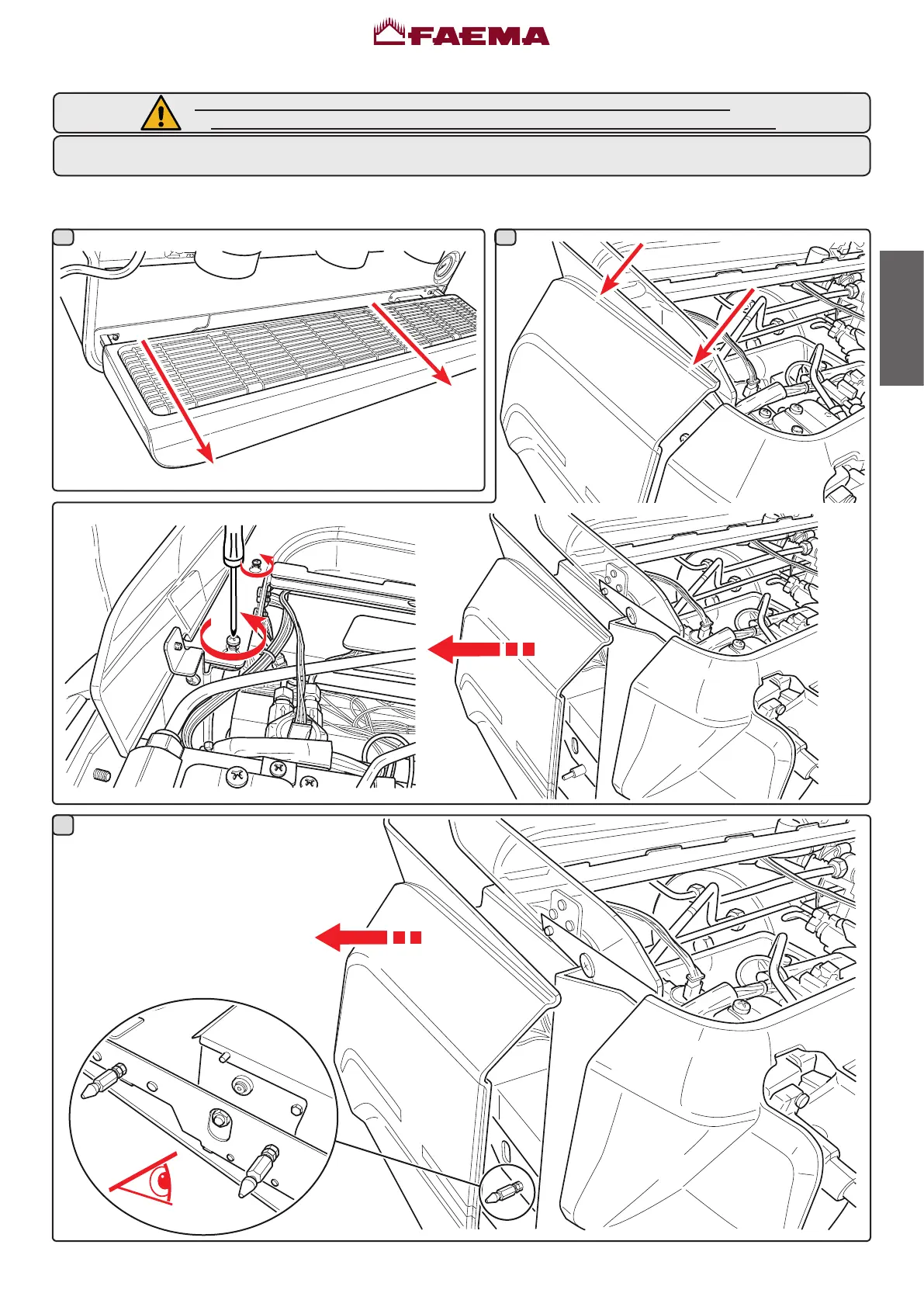 FAEMA