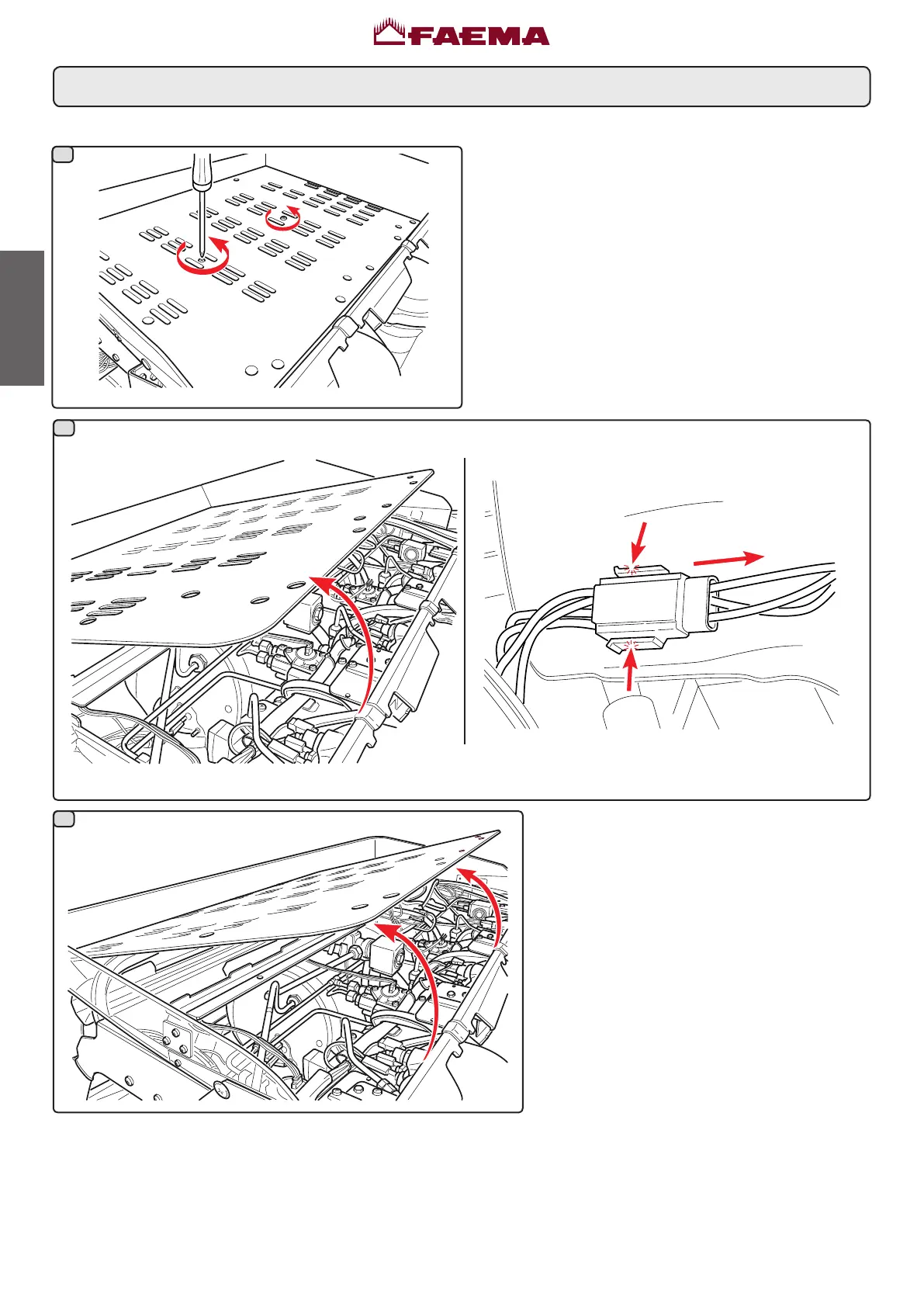 FAEMA