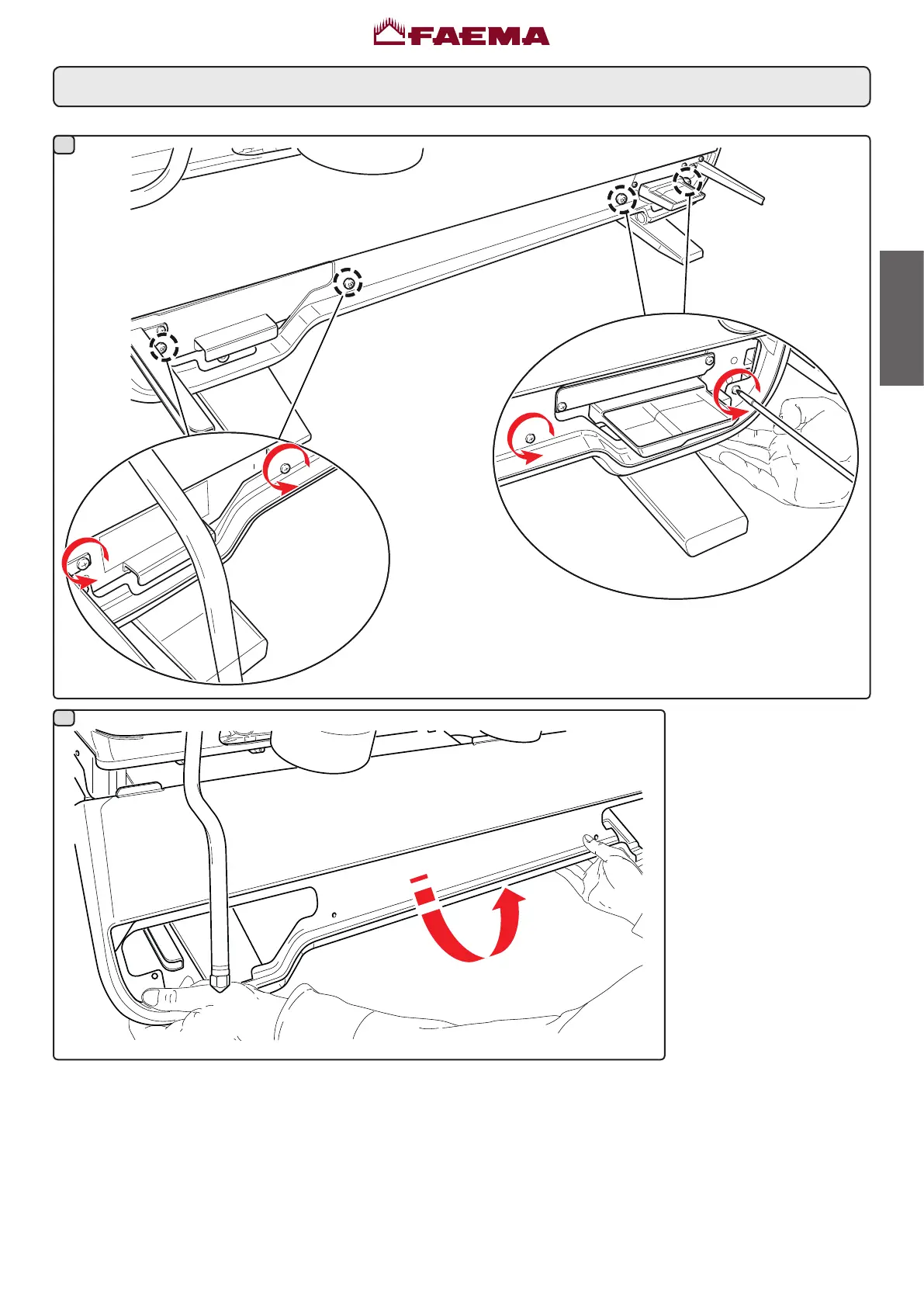 FAEMA