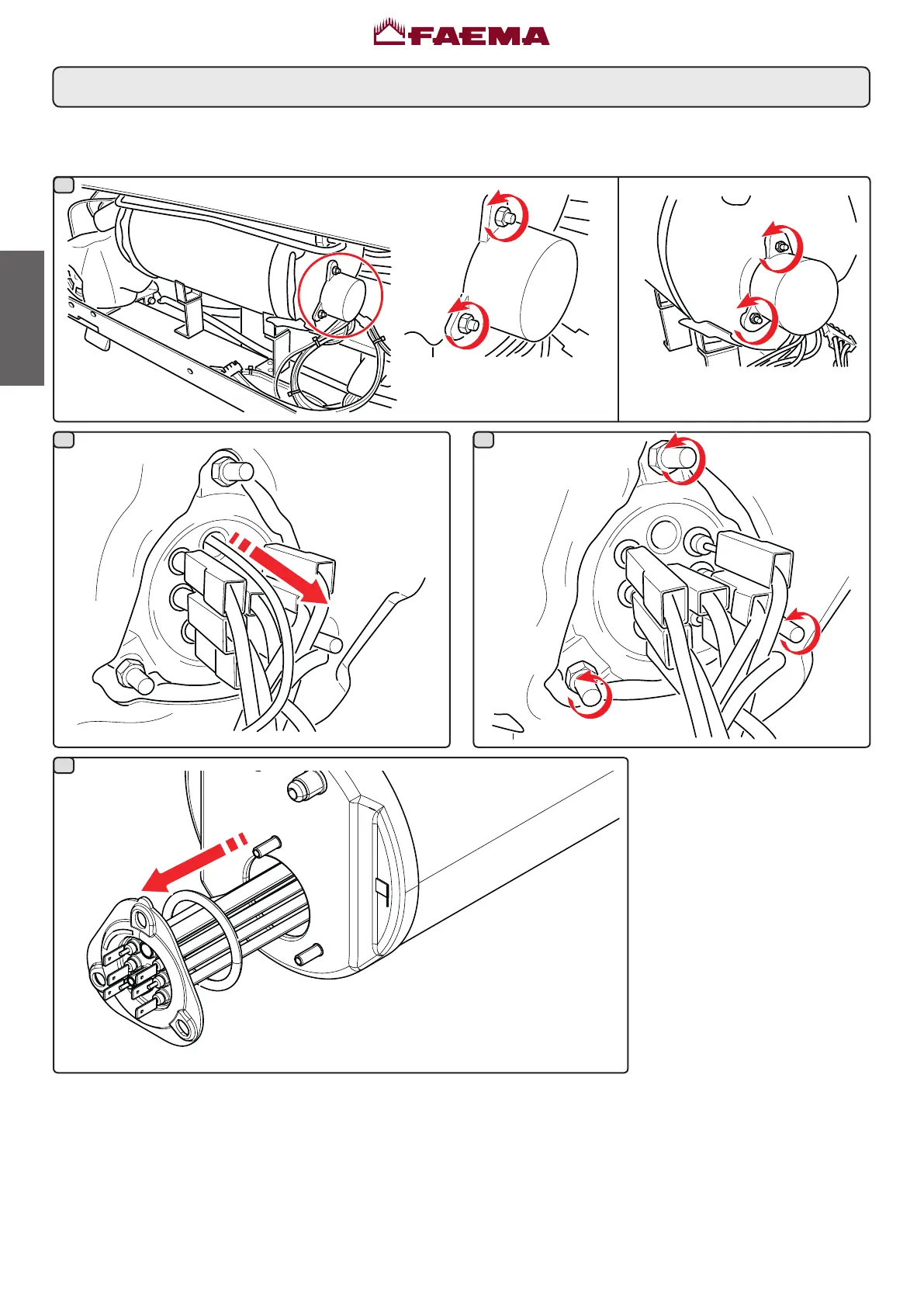 FAEMA