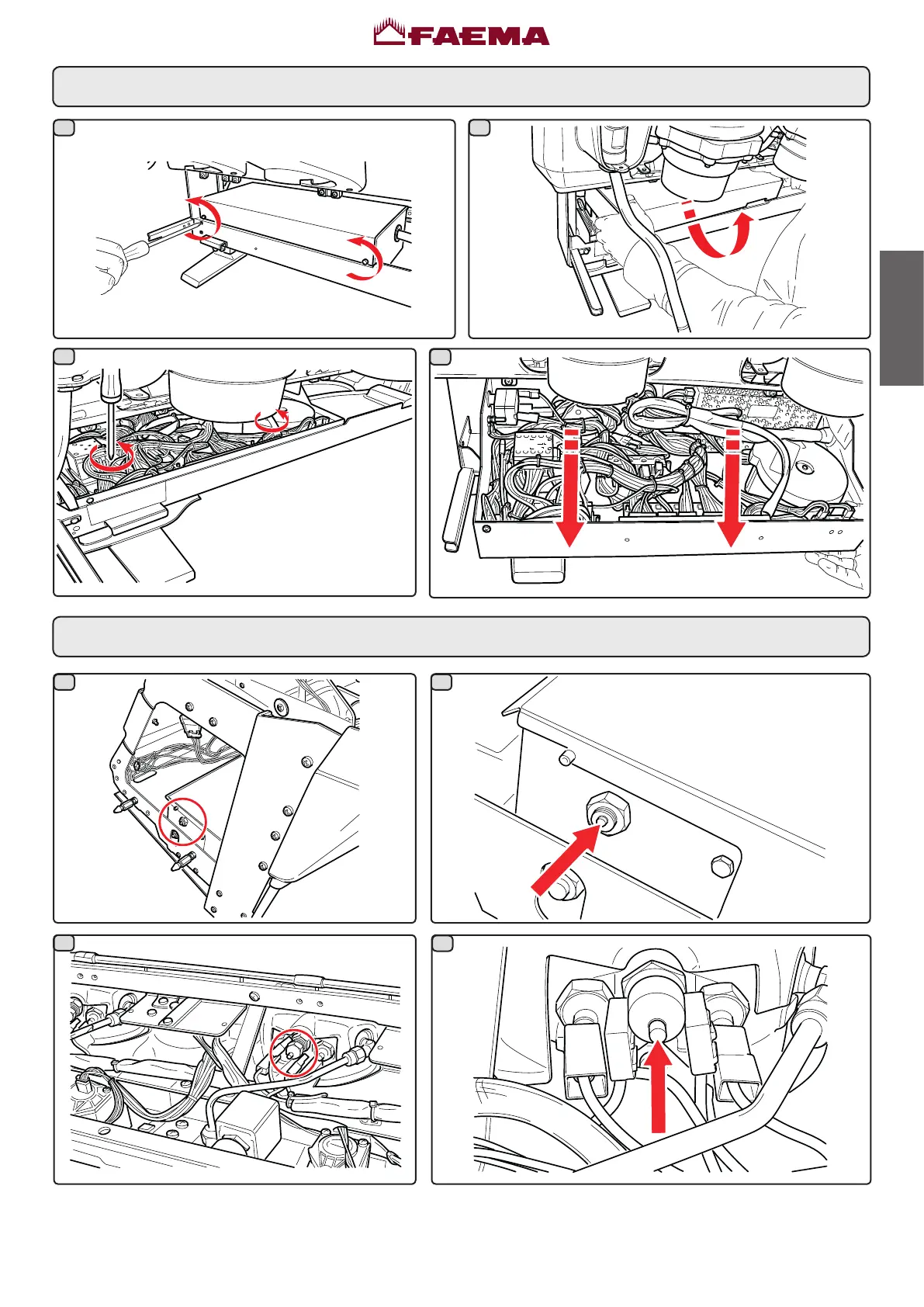 FAEMA