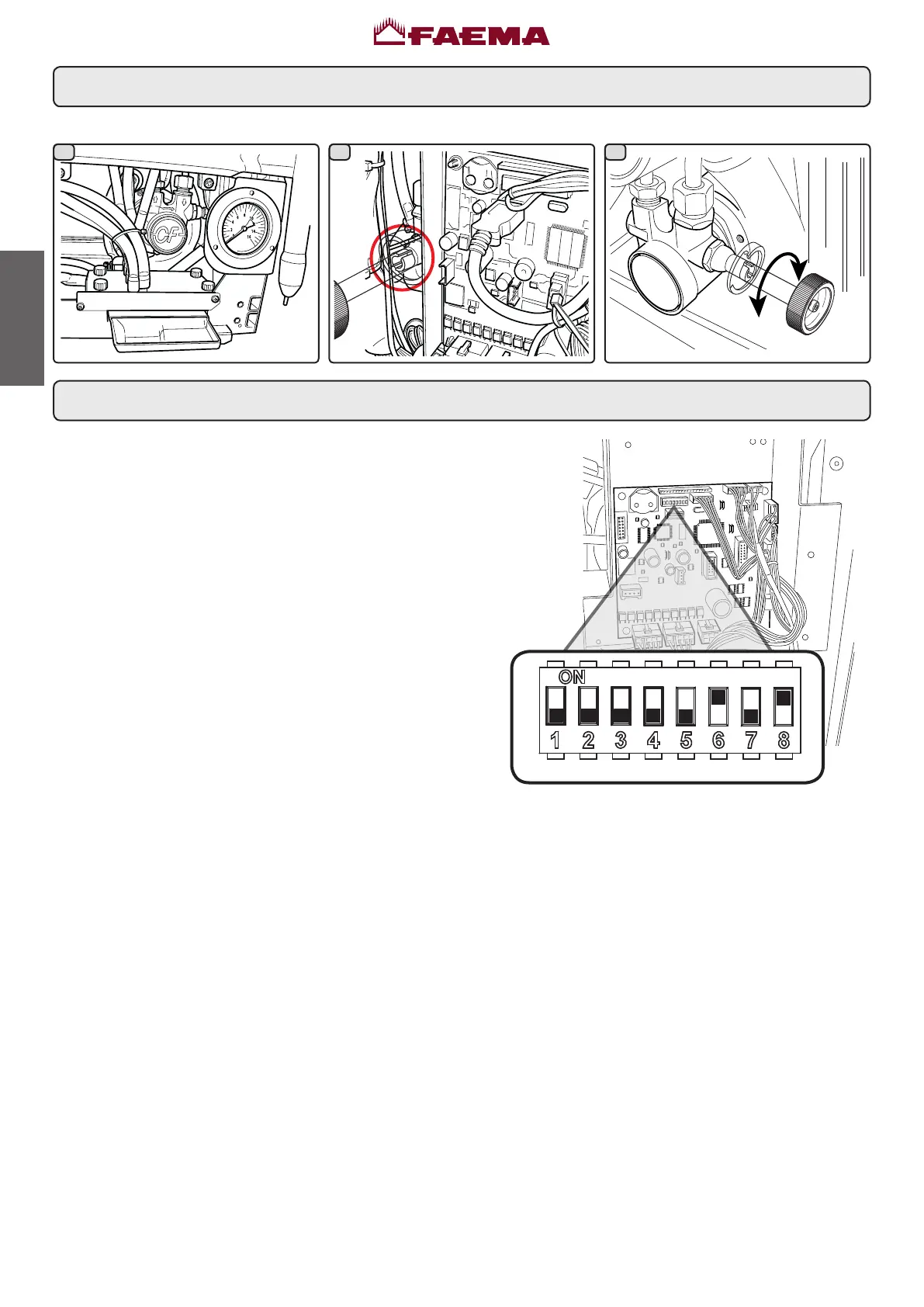 FAEMA

CF

ON

1 2 3 4 5 6 7 8