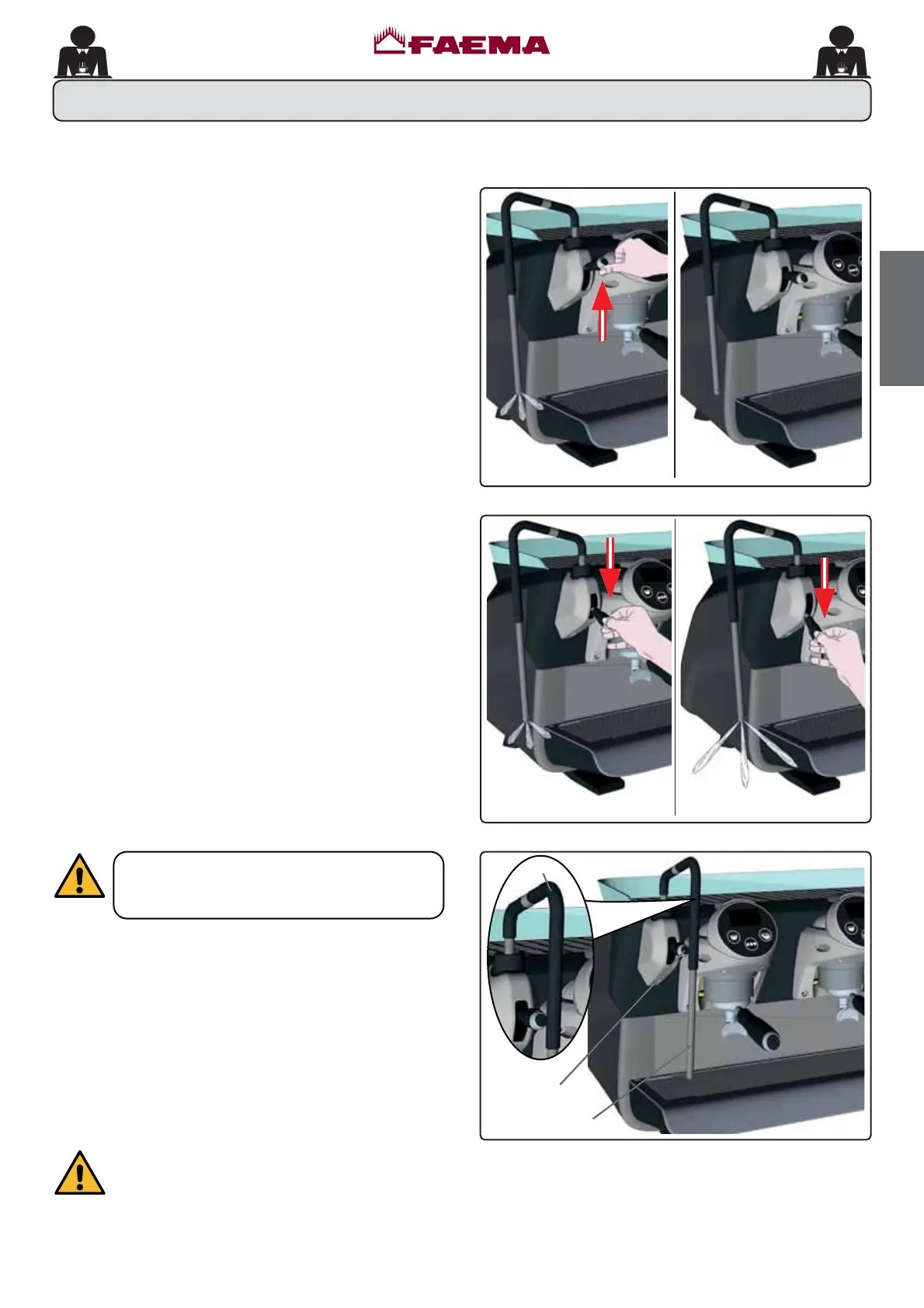 FAEMA