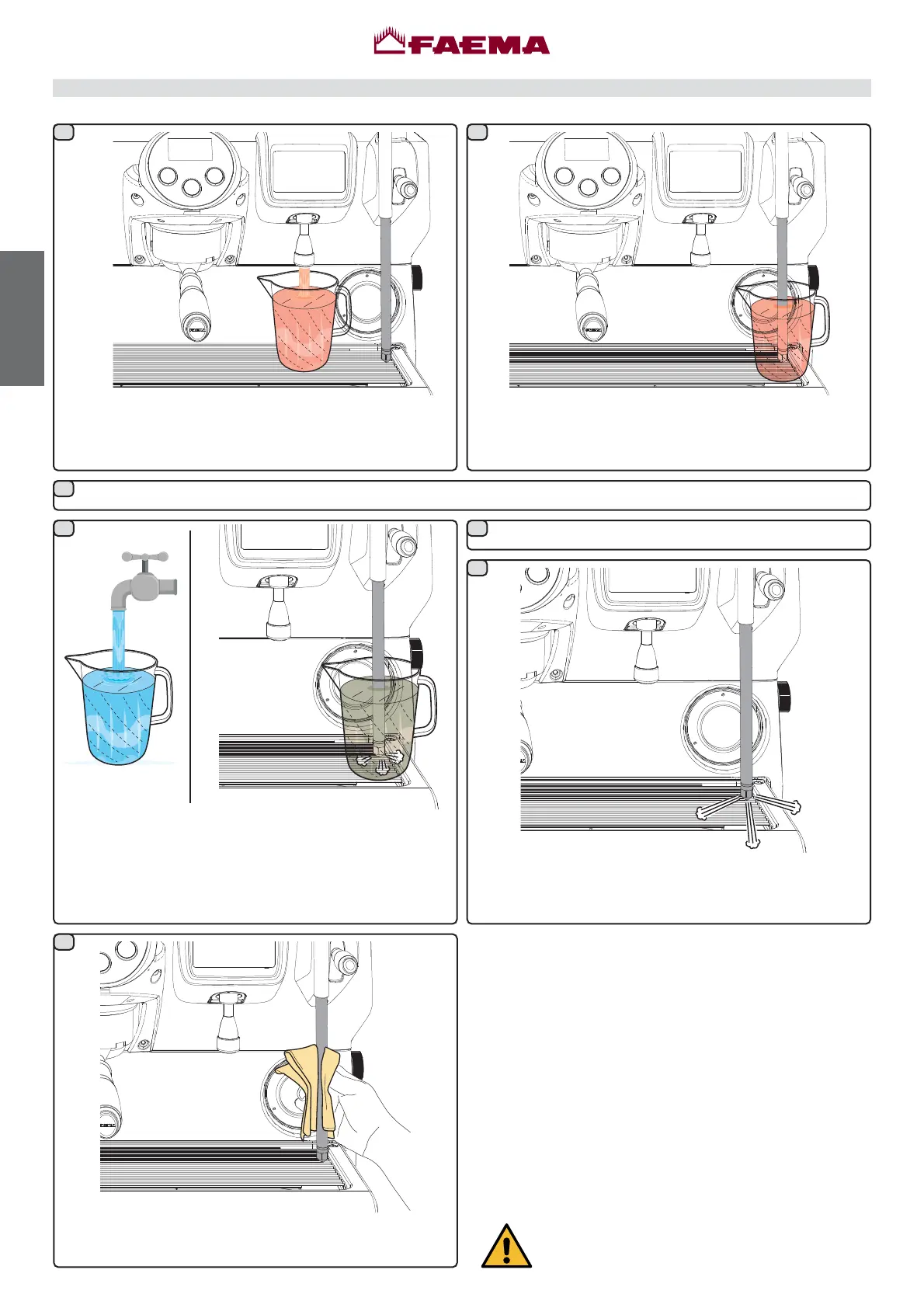 FAEMA