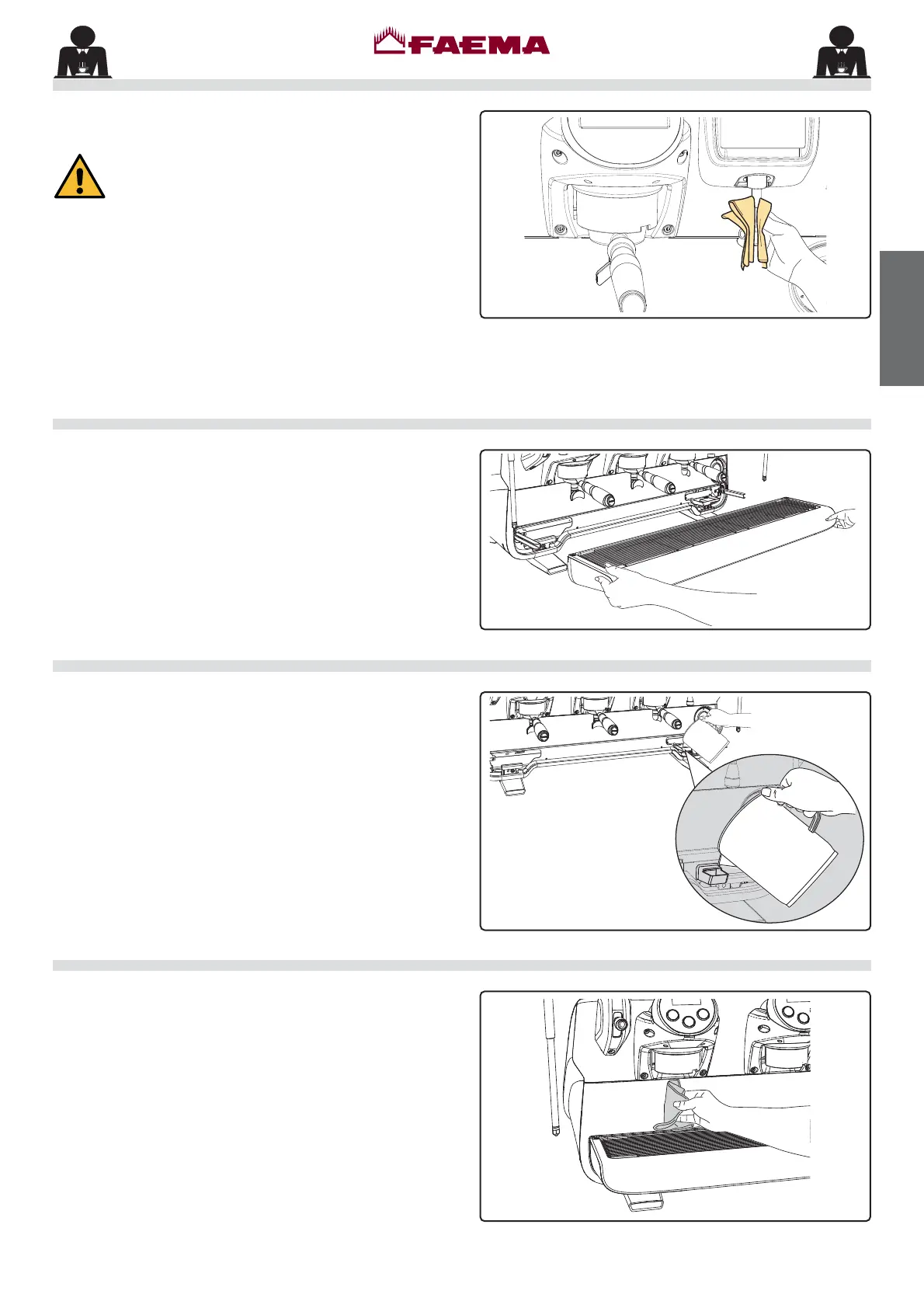 FAEMA