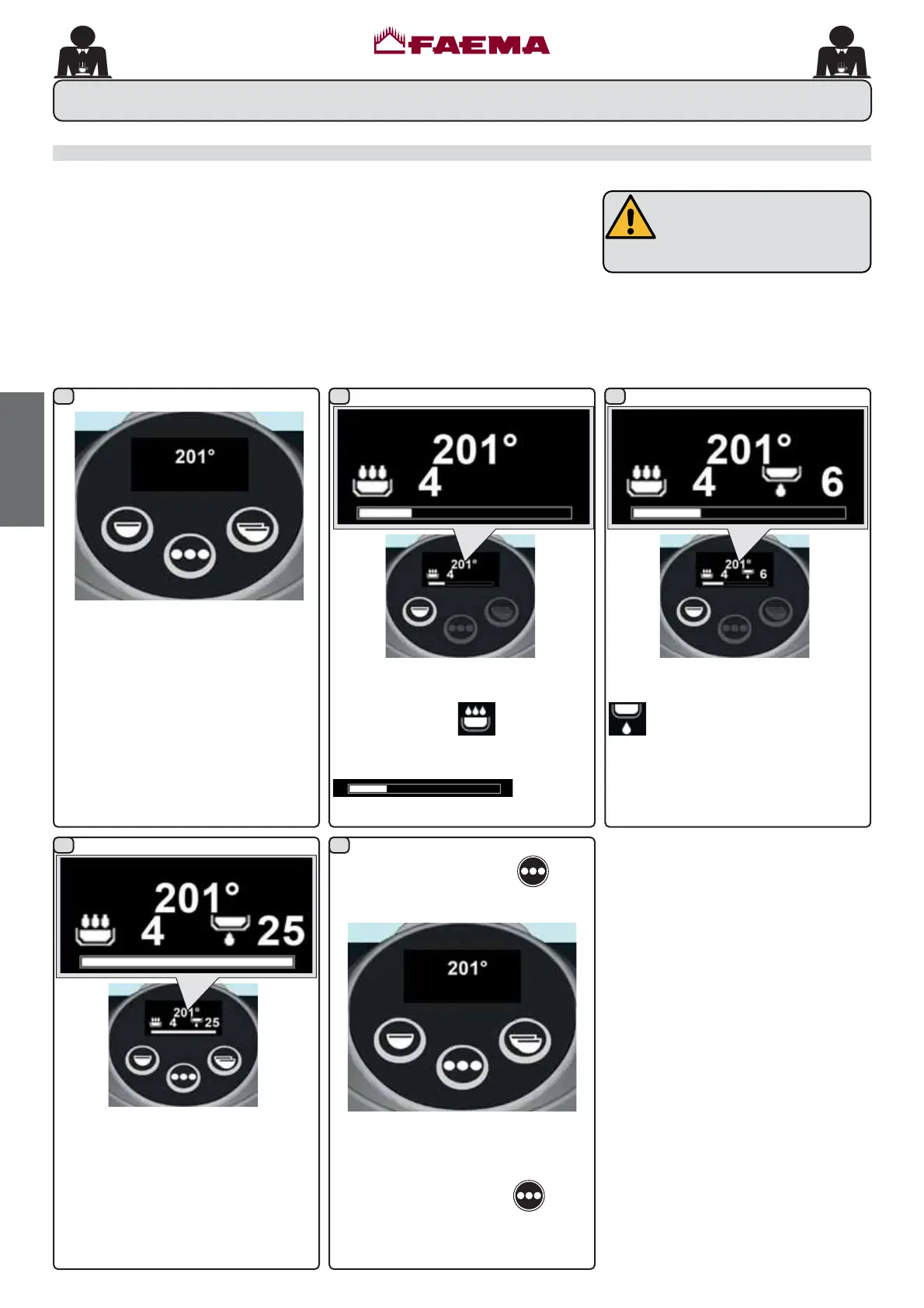 FAEMA

201°

201°
4

201°
4

201°
4 6

201°
4 6

201°
4 25

201°
4 25

201°