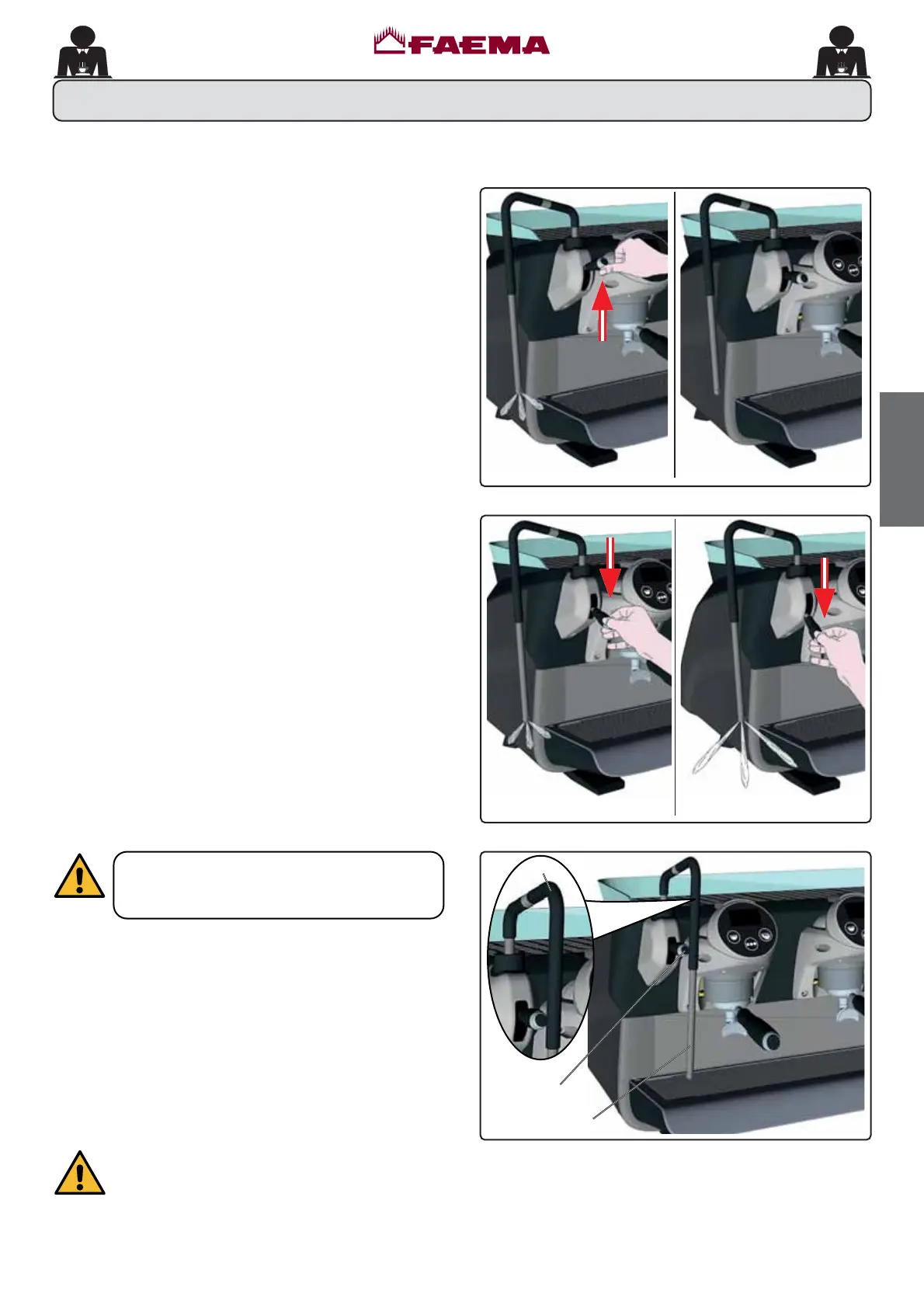 FAEMA