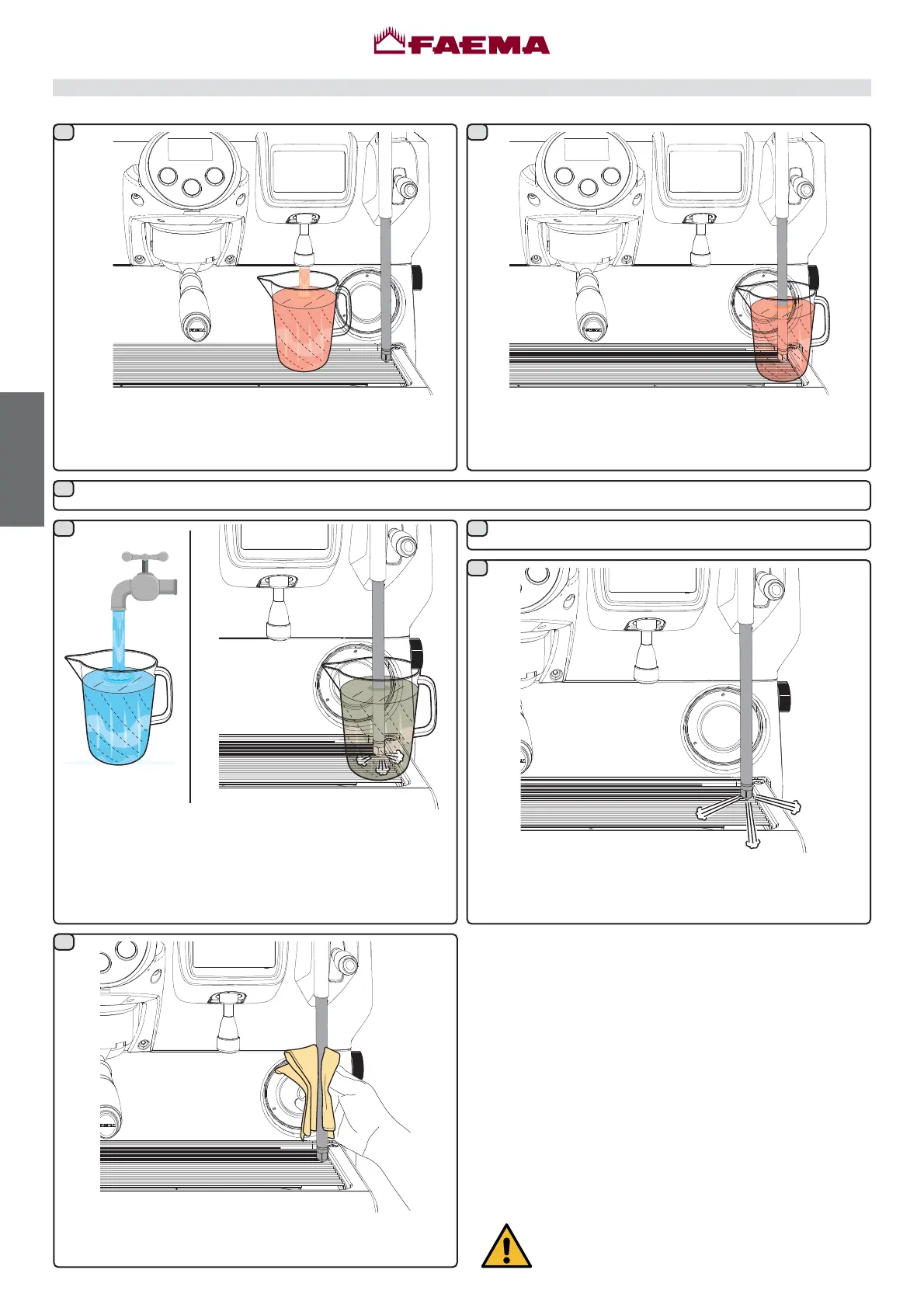 FAEMA