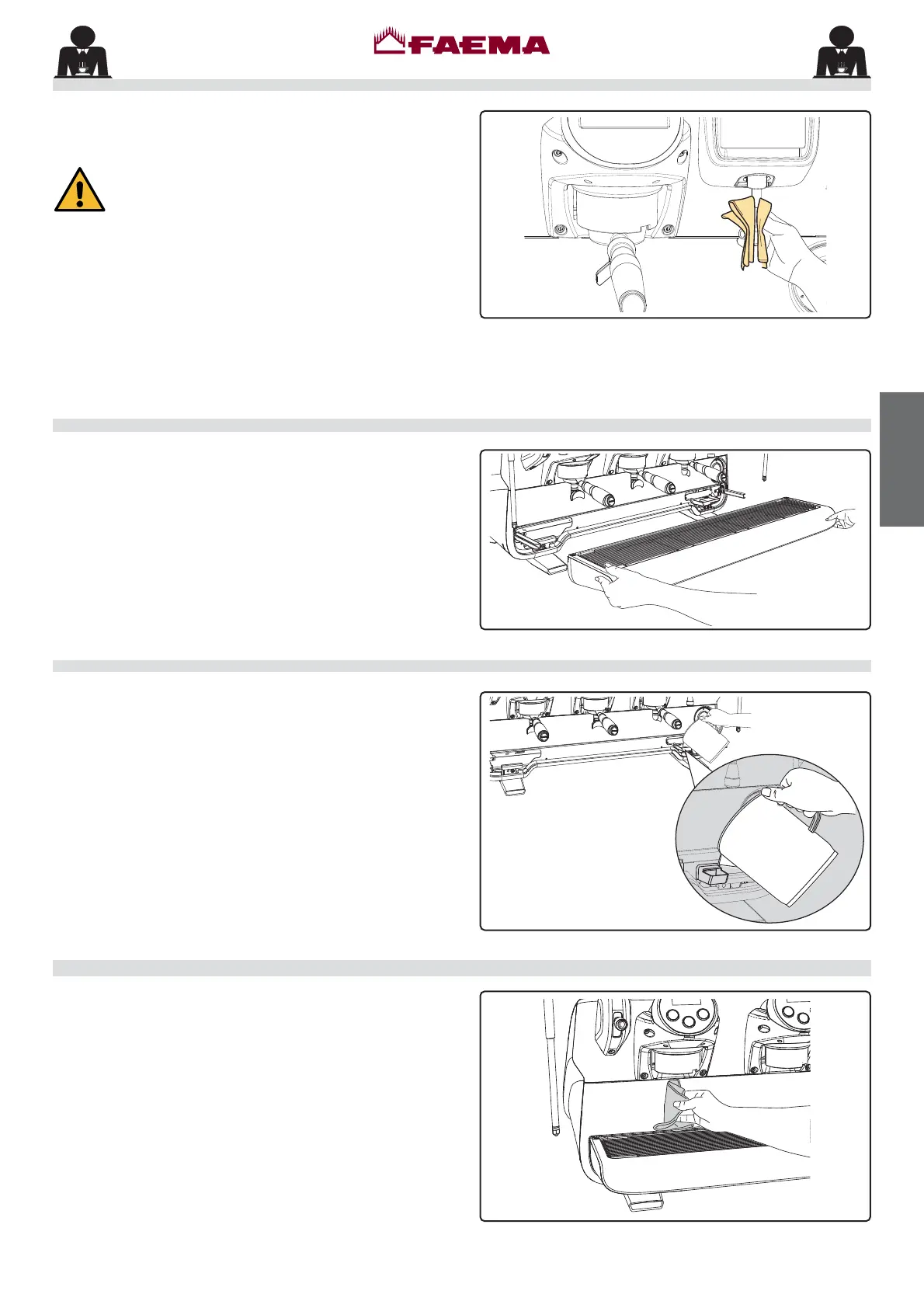 FAEMA