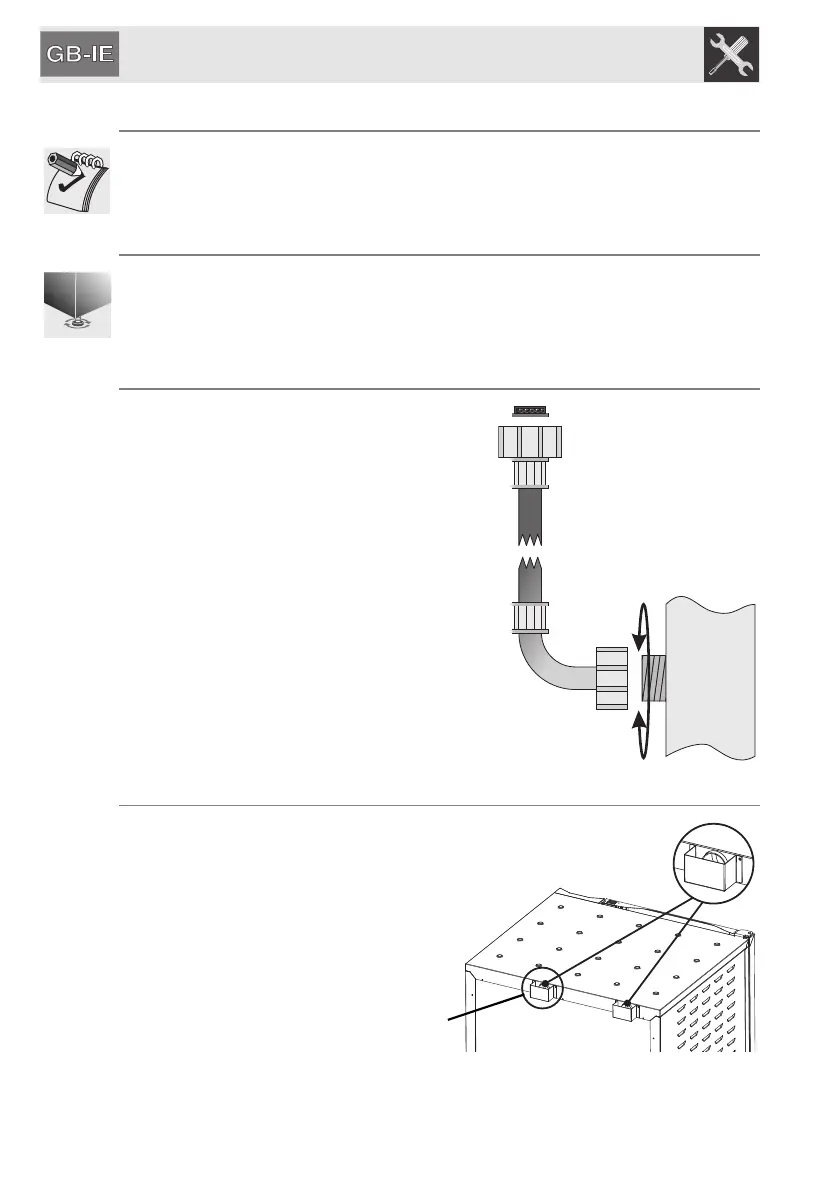 GB-IE