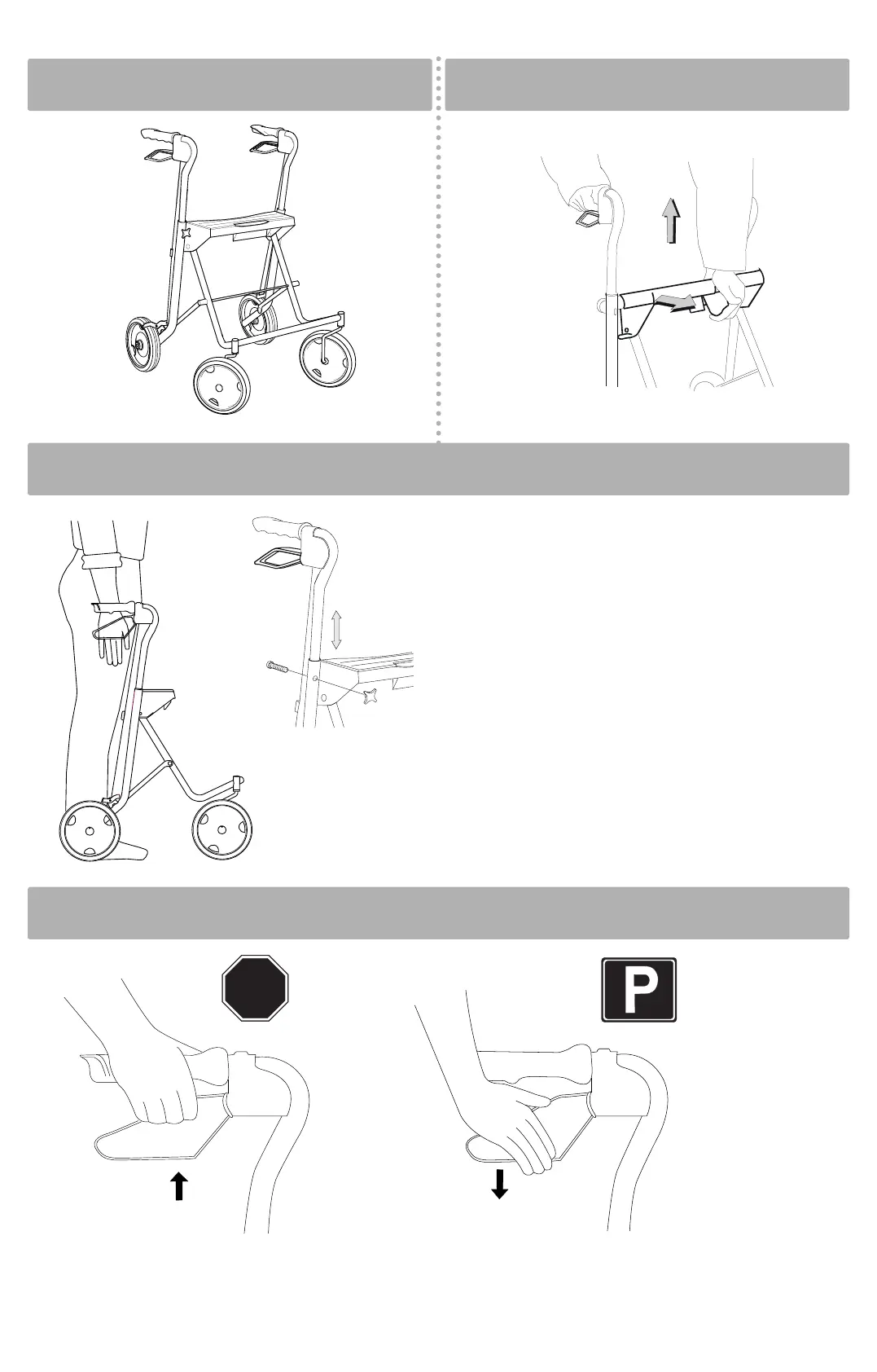 P