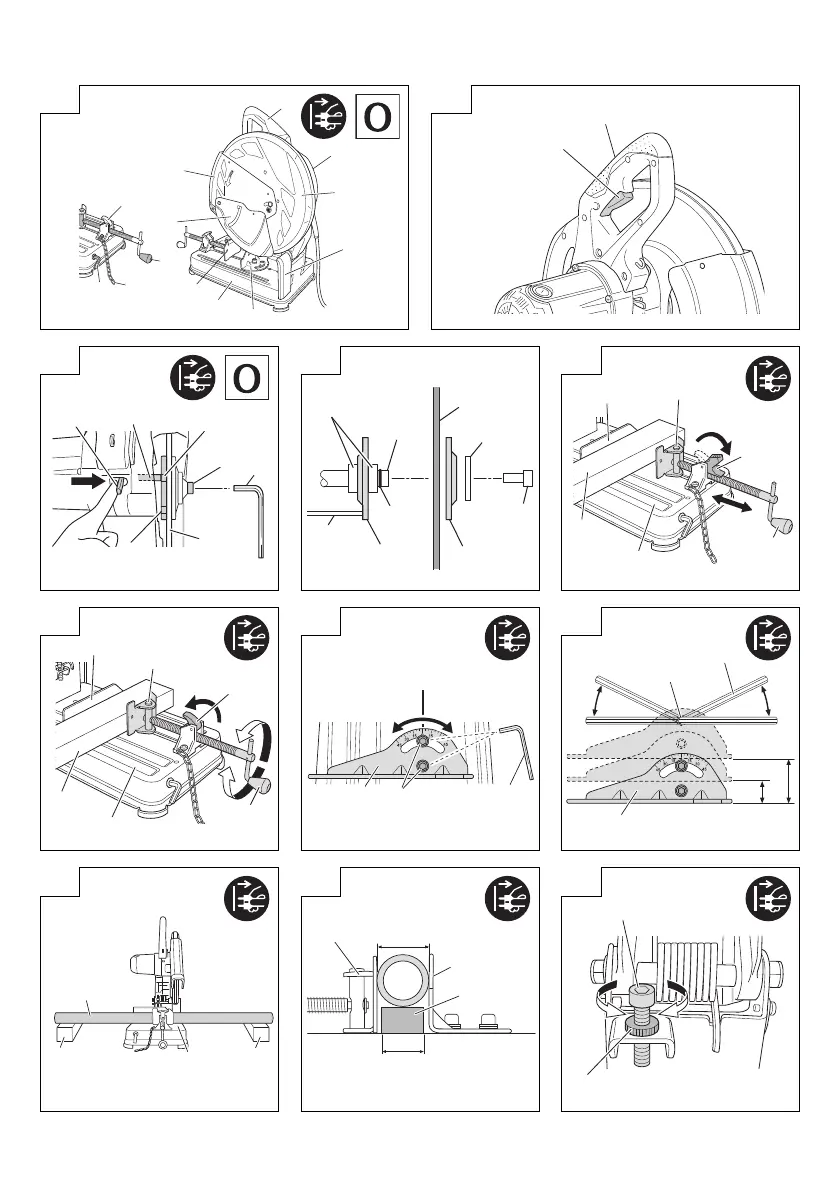 O

O