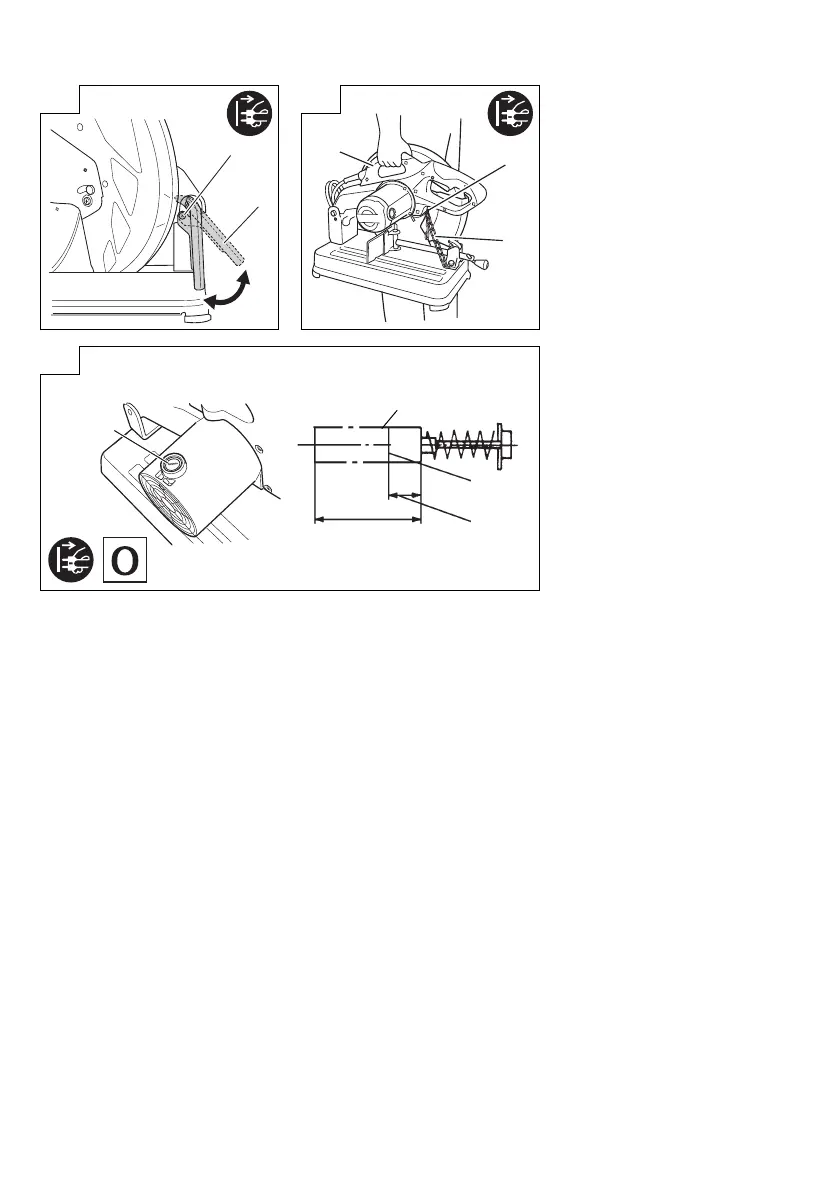 O