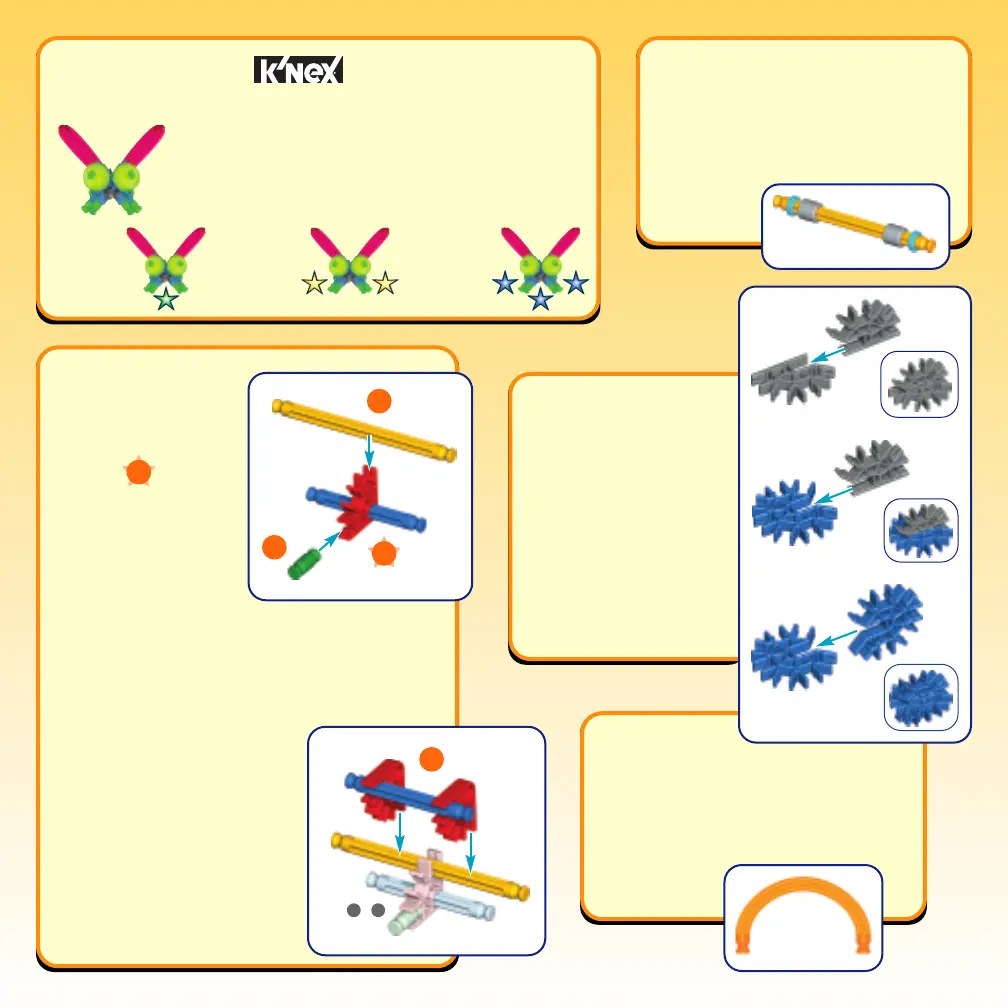 K'NEX