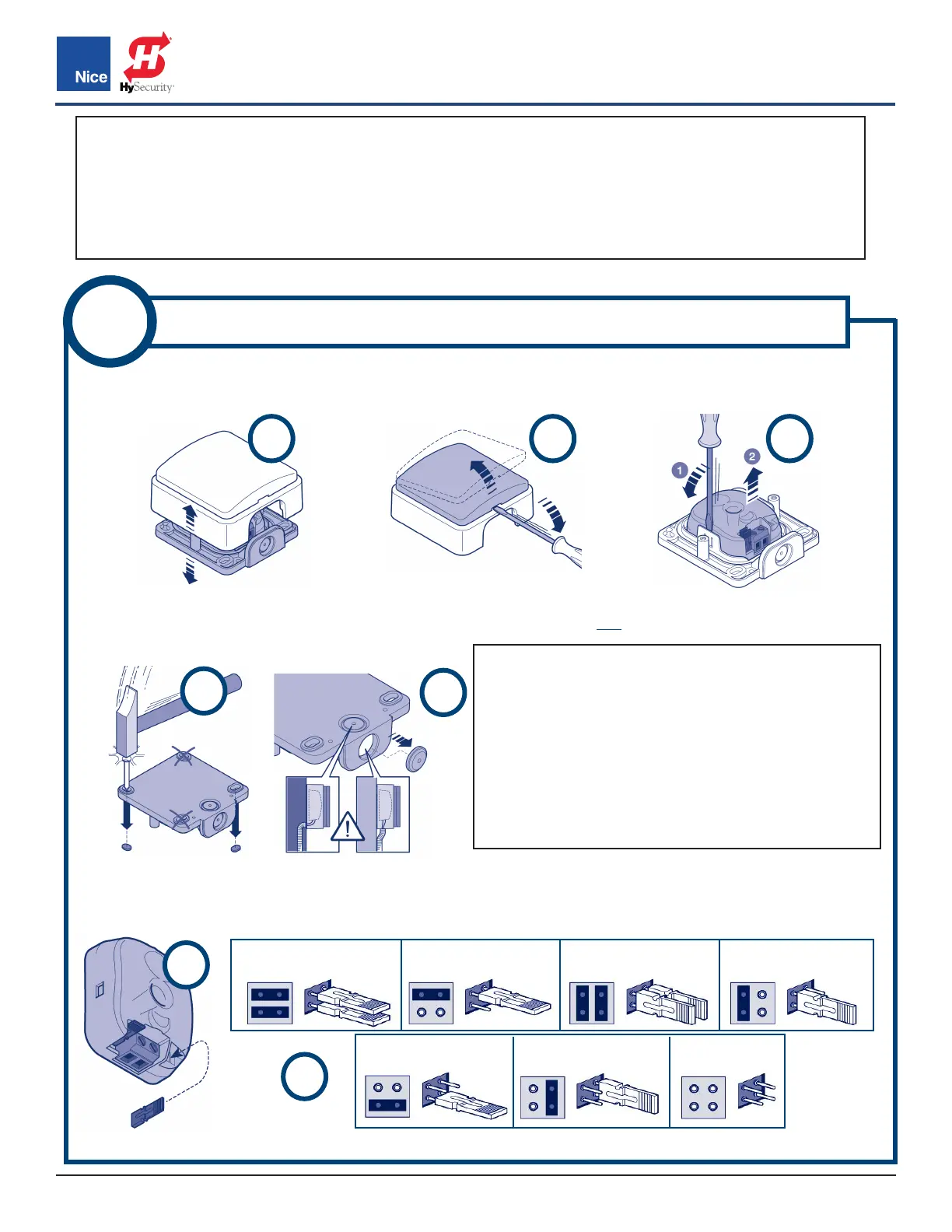 Nice

HySecurity

1

2