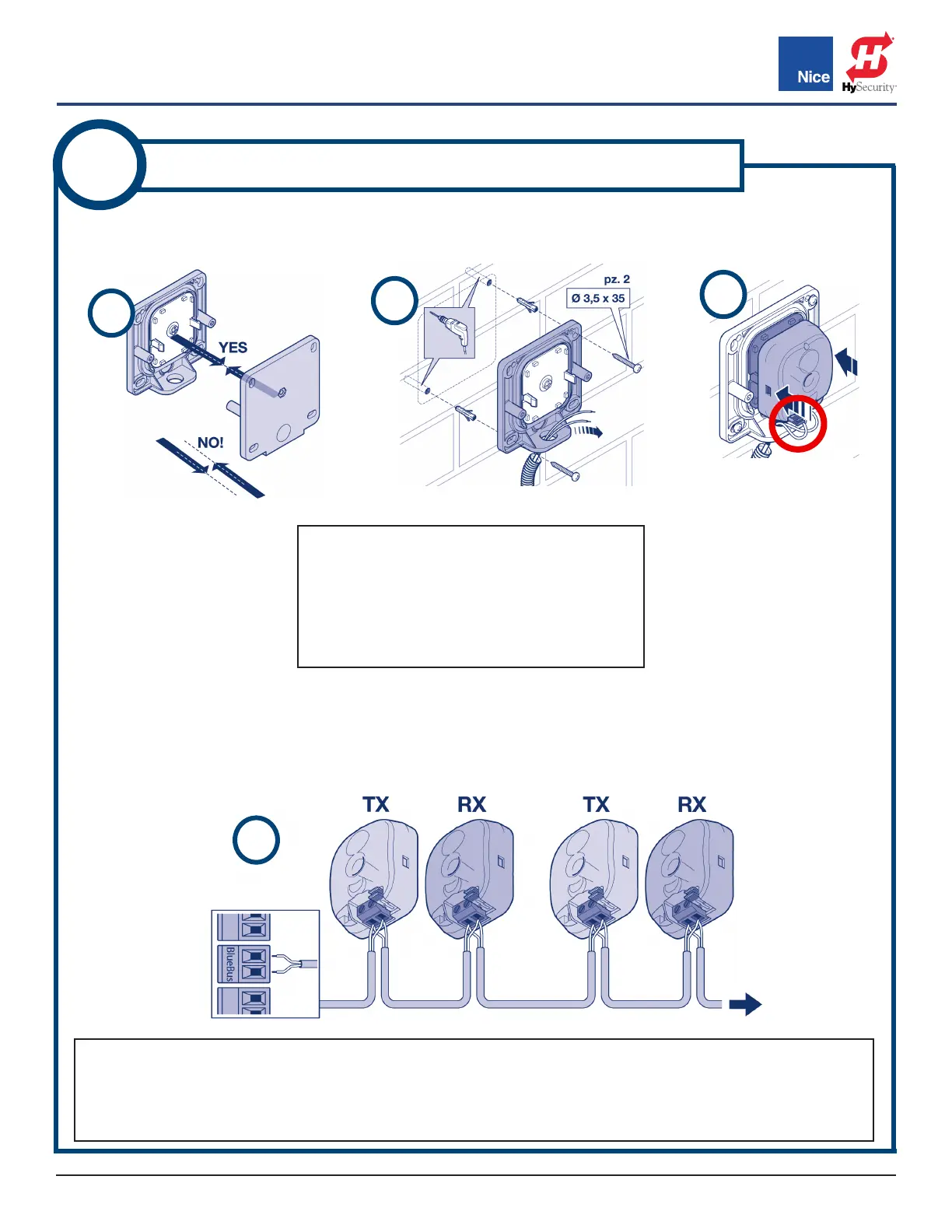 Nice

HySecurity

YES

NO!

pz. 2

Ø 3,5 x 35

TX

RX

TX

RX

BlueBus