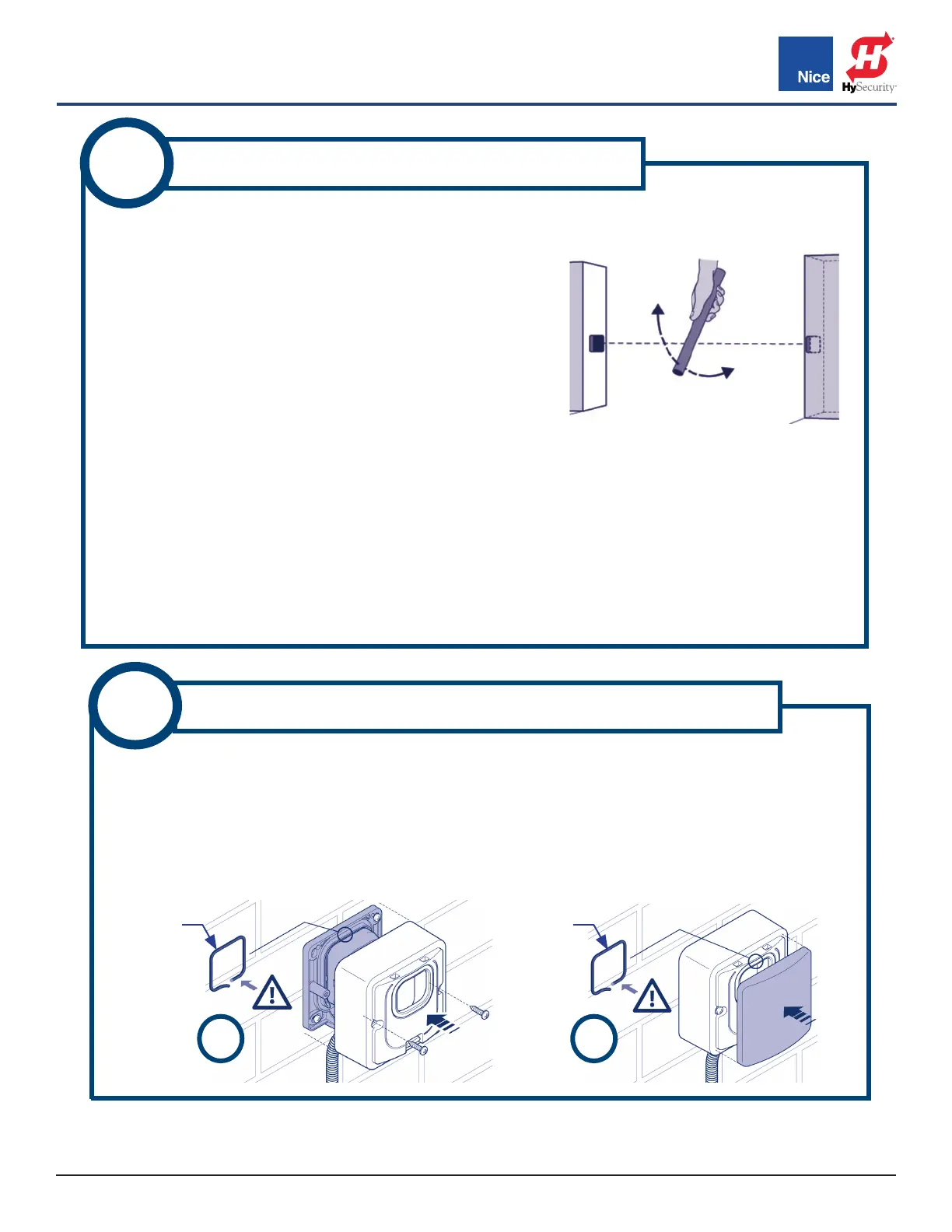 Nice

HySecurity