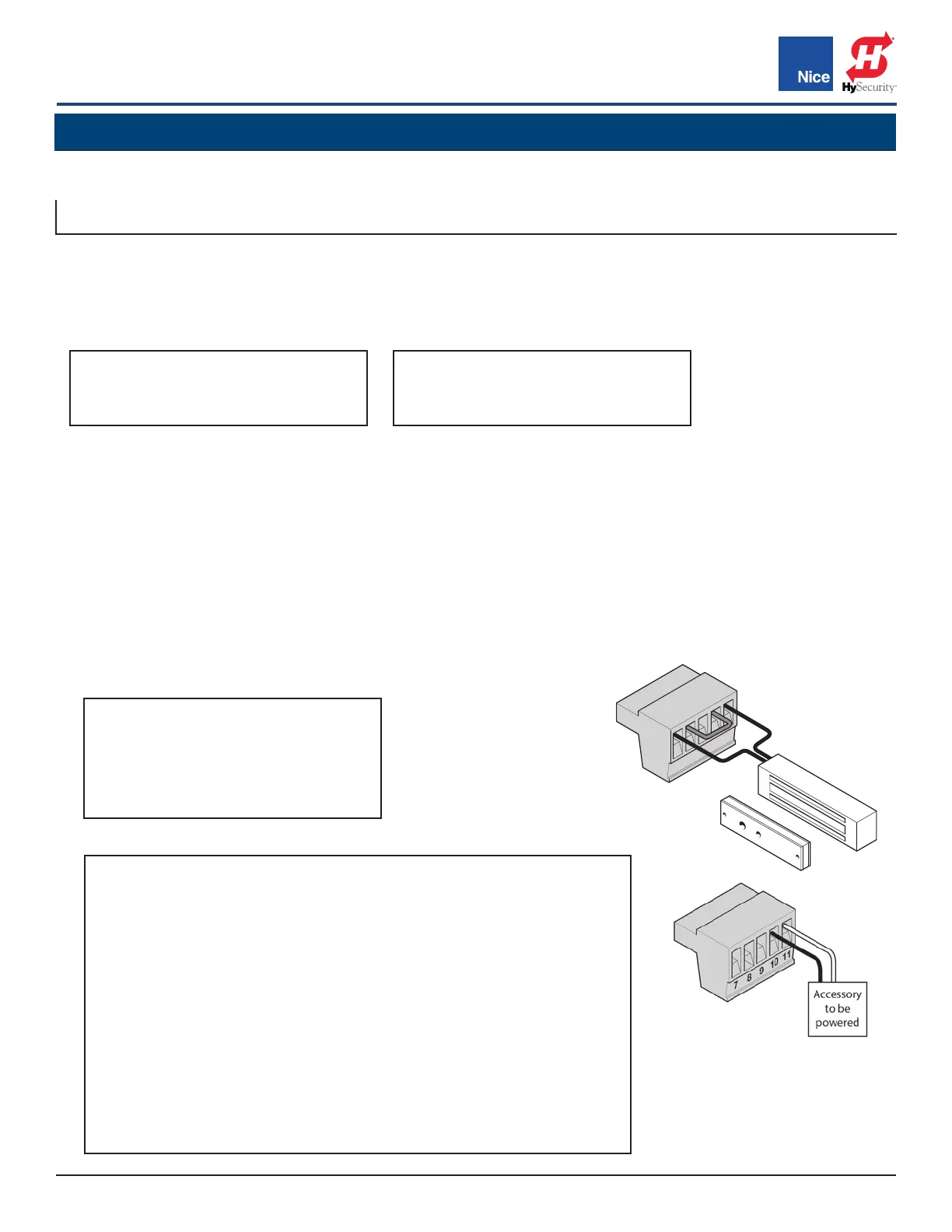 Nice

HySecurity

7 8 9 10 11

Accessory to be powered