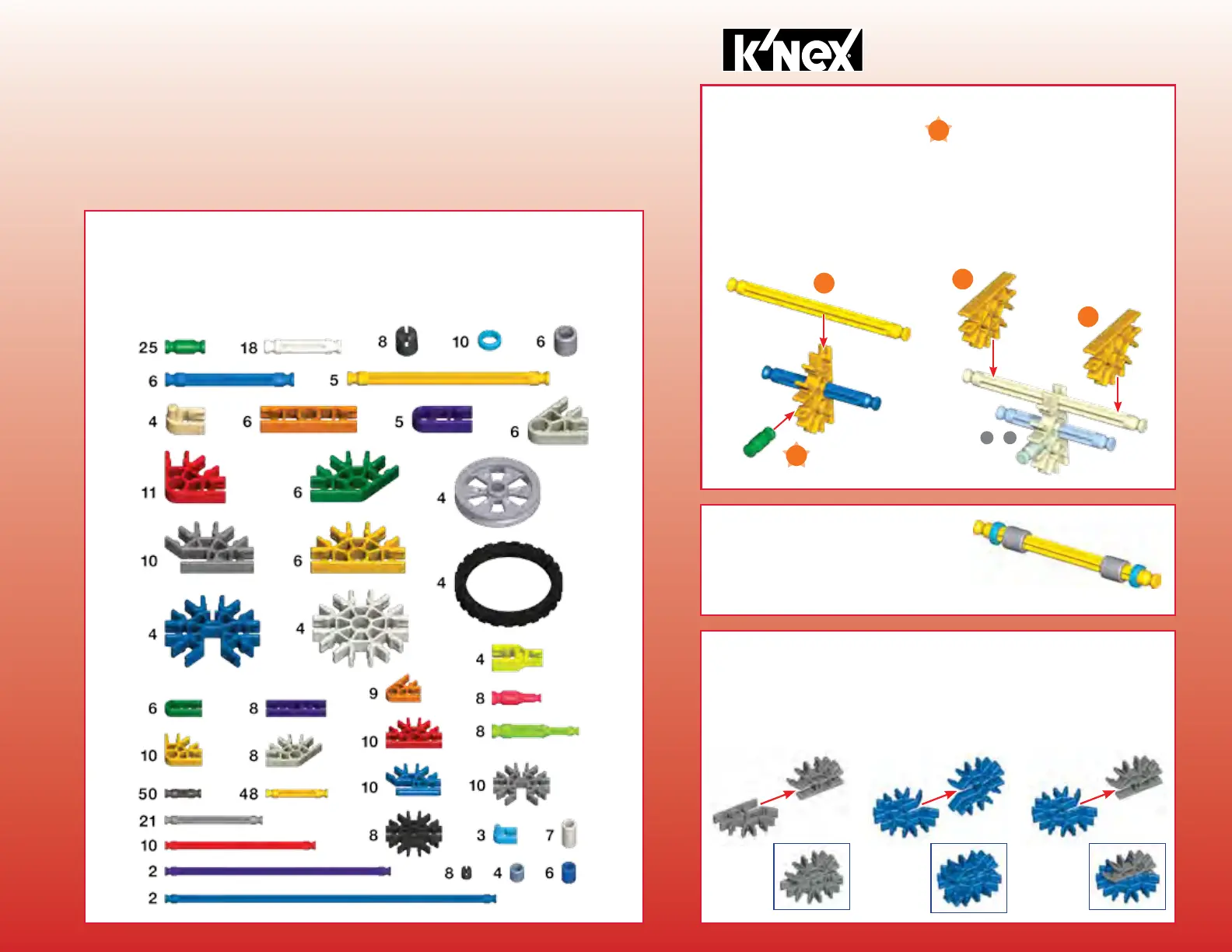 K'NEX

25
18
8
10
6
6
5
4
6
5
6
11
6
4
10
6
4
4
4
4
6
8
9
8
10
8
10
8
50
48
10
10
21
10
8
3
7
2
8
4
6
2